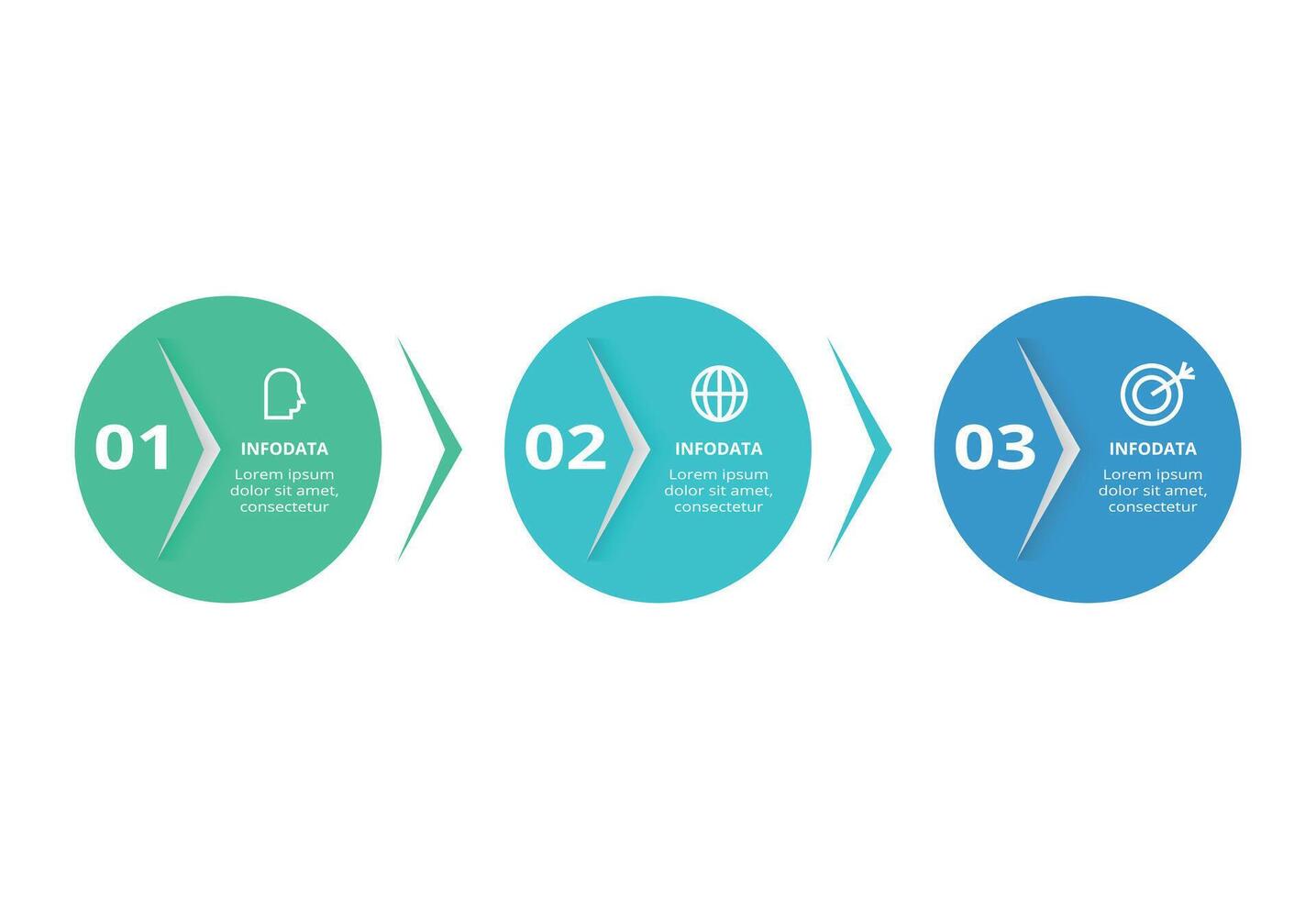 01

INFODATA

Lorem ipsum dolor sit amet, consectetur

02

INFODATA

Lorem ipsum dolor sit amet, consectetur

03

INFODATA

Lorem ipsum dolor sit amet, consectetur