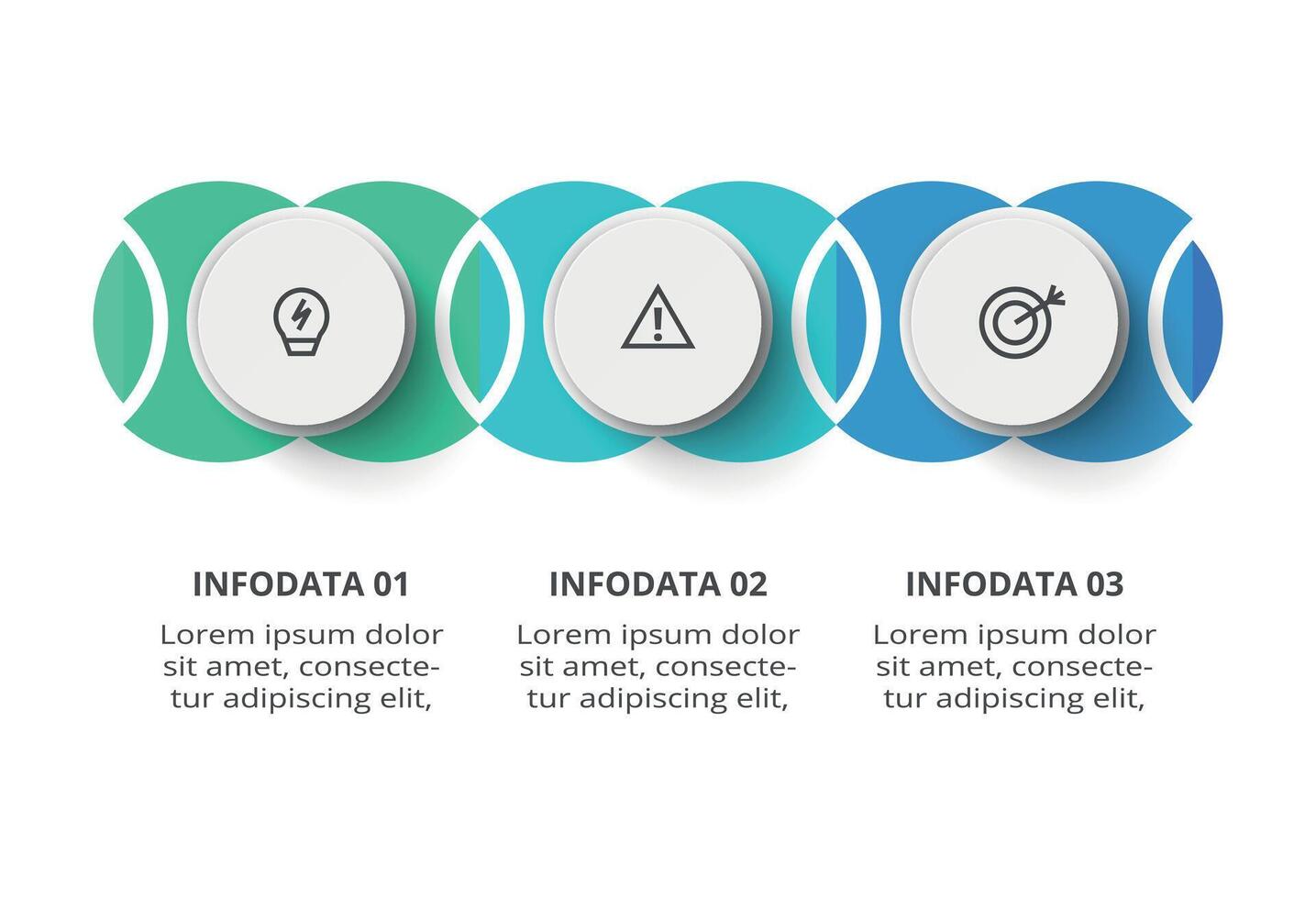 INFODATA 01

Lorem ipsum dolor sit amet, consectetur adipiscing elit,

INFODATA 02

Lorem ipsum dolor sit amet, consectetur adipiscing elit,

INFODATA 03

Lorem ipsum dolor sit amet, consectetur adipiscing elit,