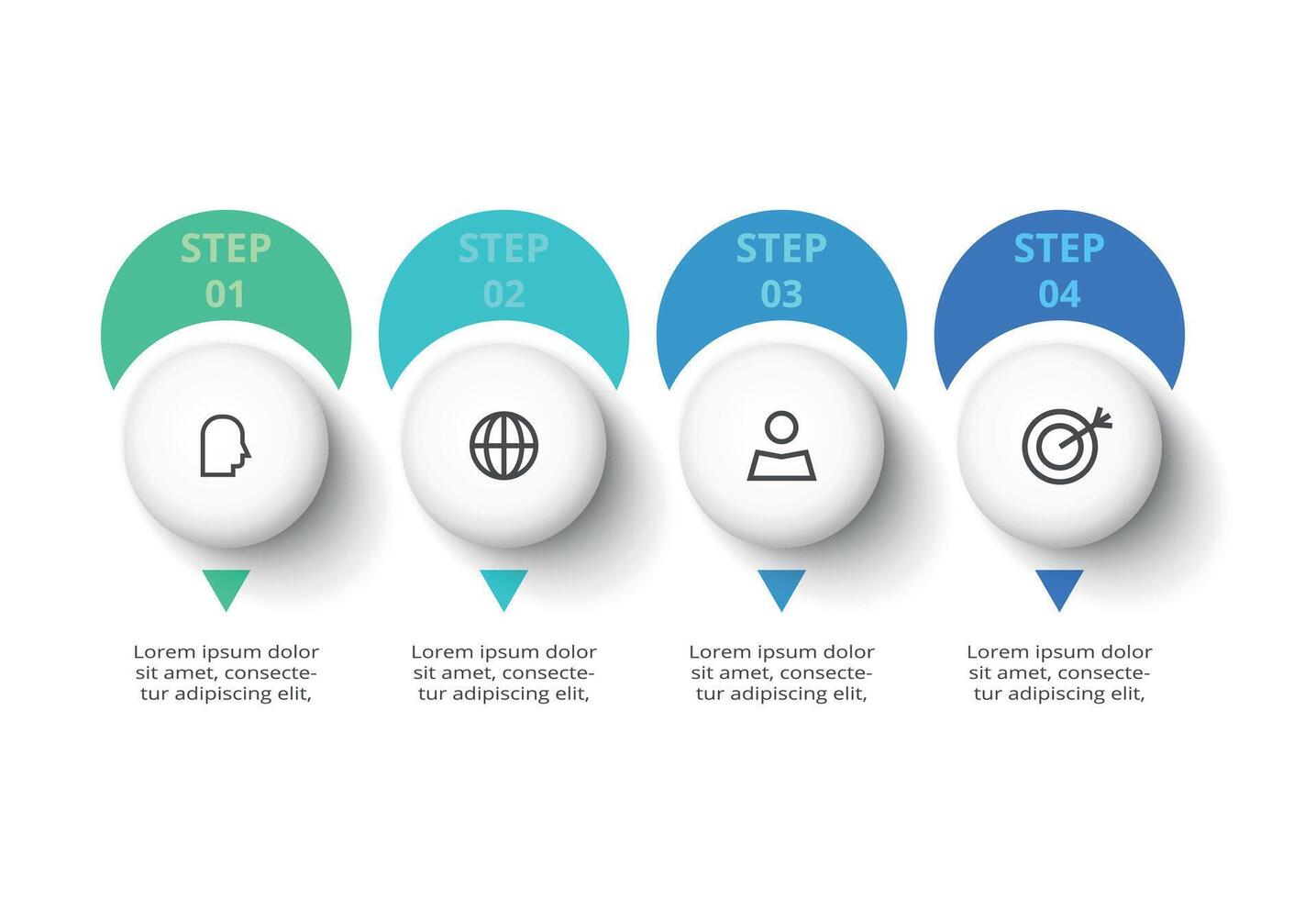 STEP
01

Lorem ipsum dolor sit amet, consectetur adipiscing elit,

STEP
02

Lorem ipsum dolor sit amet, consectetur adipiscing elit,

STEP
03

Lorem ipsum dolor sit amet, consectetur adipiscing elit,

STEP
04

Lorem ipsum dolor sit amet, consectetur adipiscing elit,