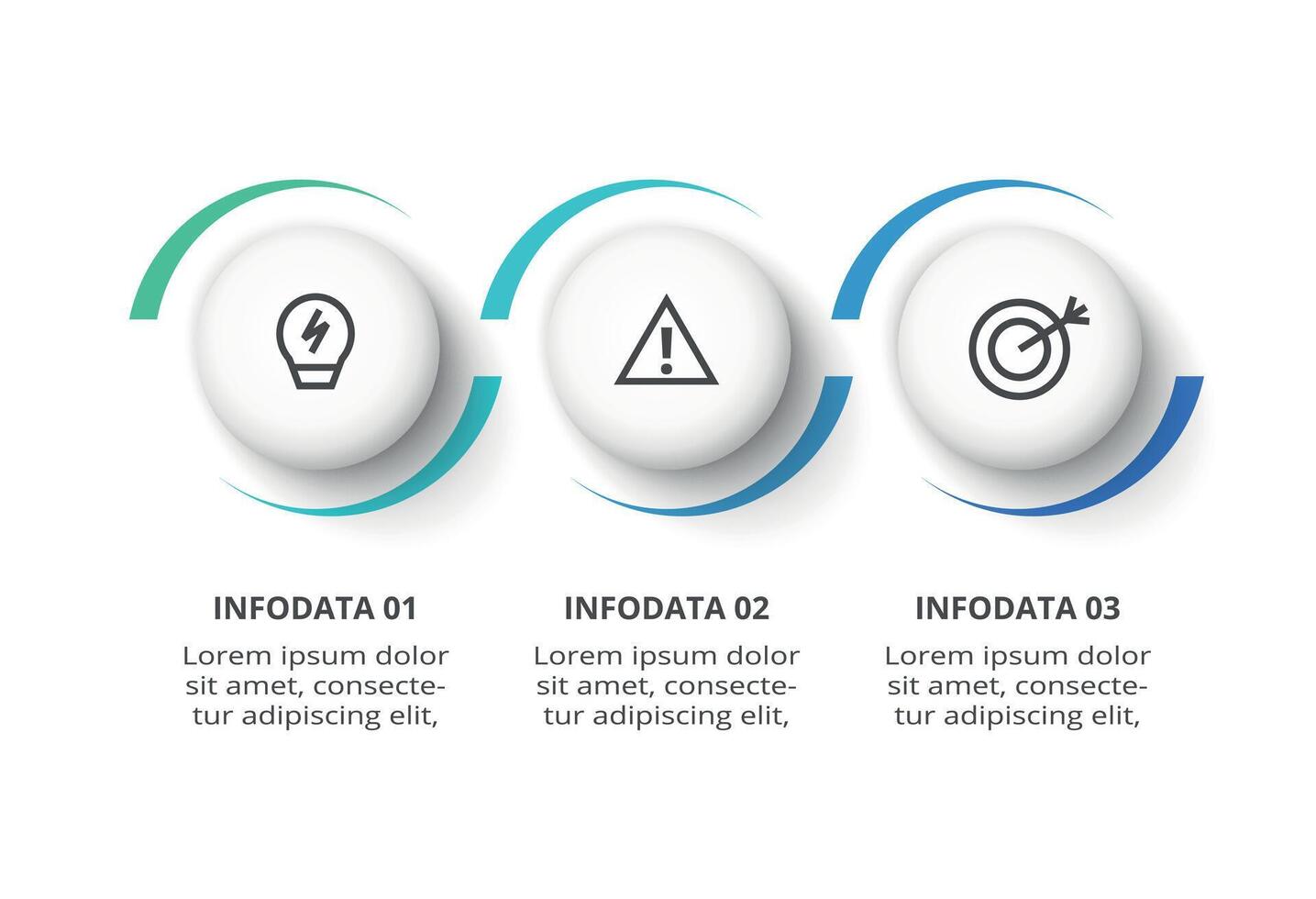 INFODATA 01

Lorem ipsum dolor sit amet, consectetur adipiscing elit,

INFODATA 02

Lorem ipsum dolor sit amet, consectetur adipiscing elit,

INFODATA 03

Lorem ipsum dolor sit amet, consectetur adipiscing elit,