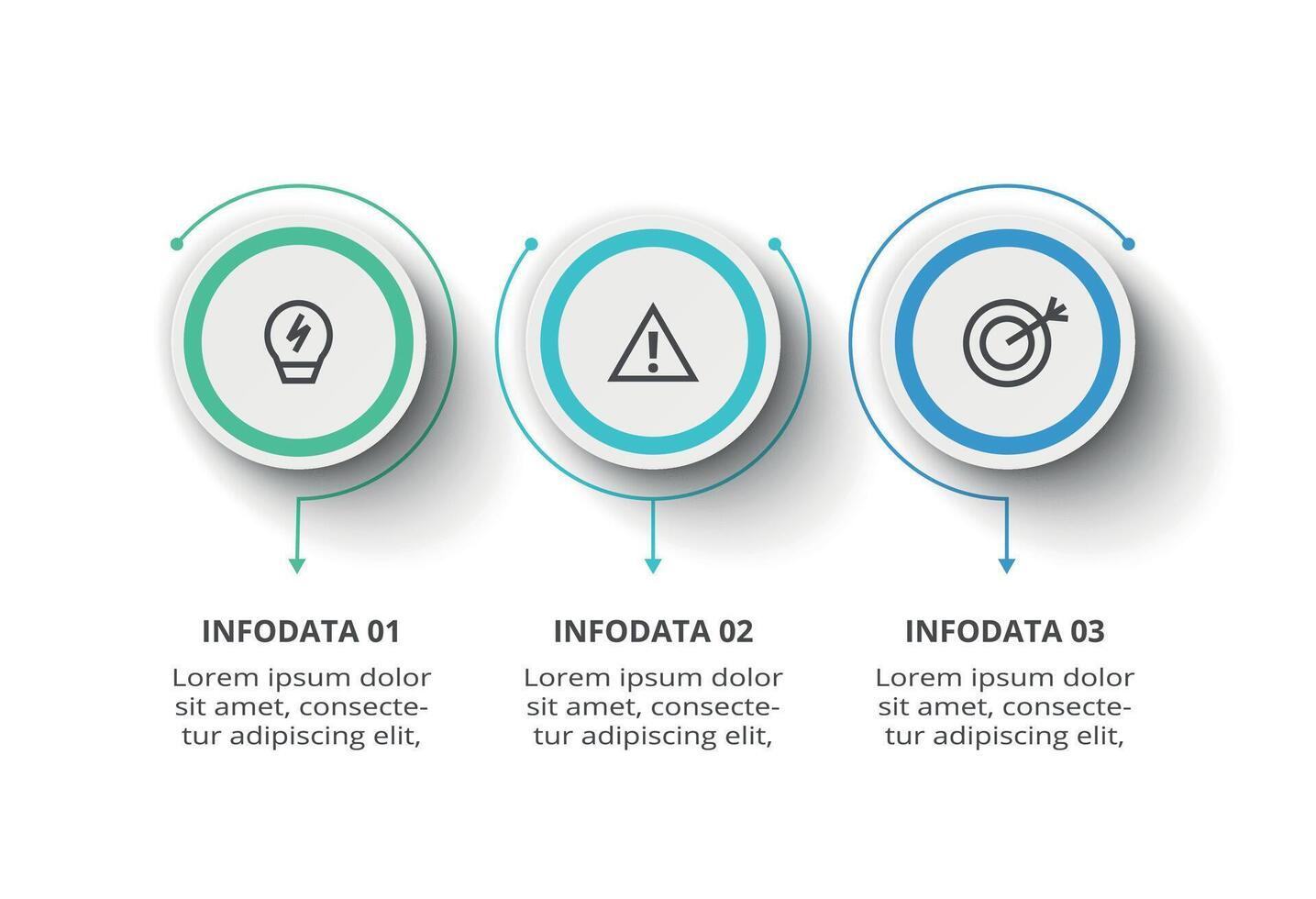 INFODATA 01

Lorem ipsum dolor sit amet, consectetur adipiscing elit,

INFODATA 02

Lorem ipsum dolor sit amet, consectetur adipiscing elit,

INFODATA 03

Lorem ipsum dolor sit amet, consectetur adipiscing elit,