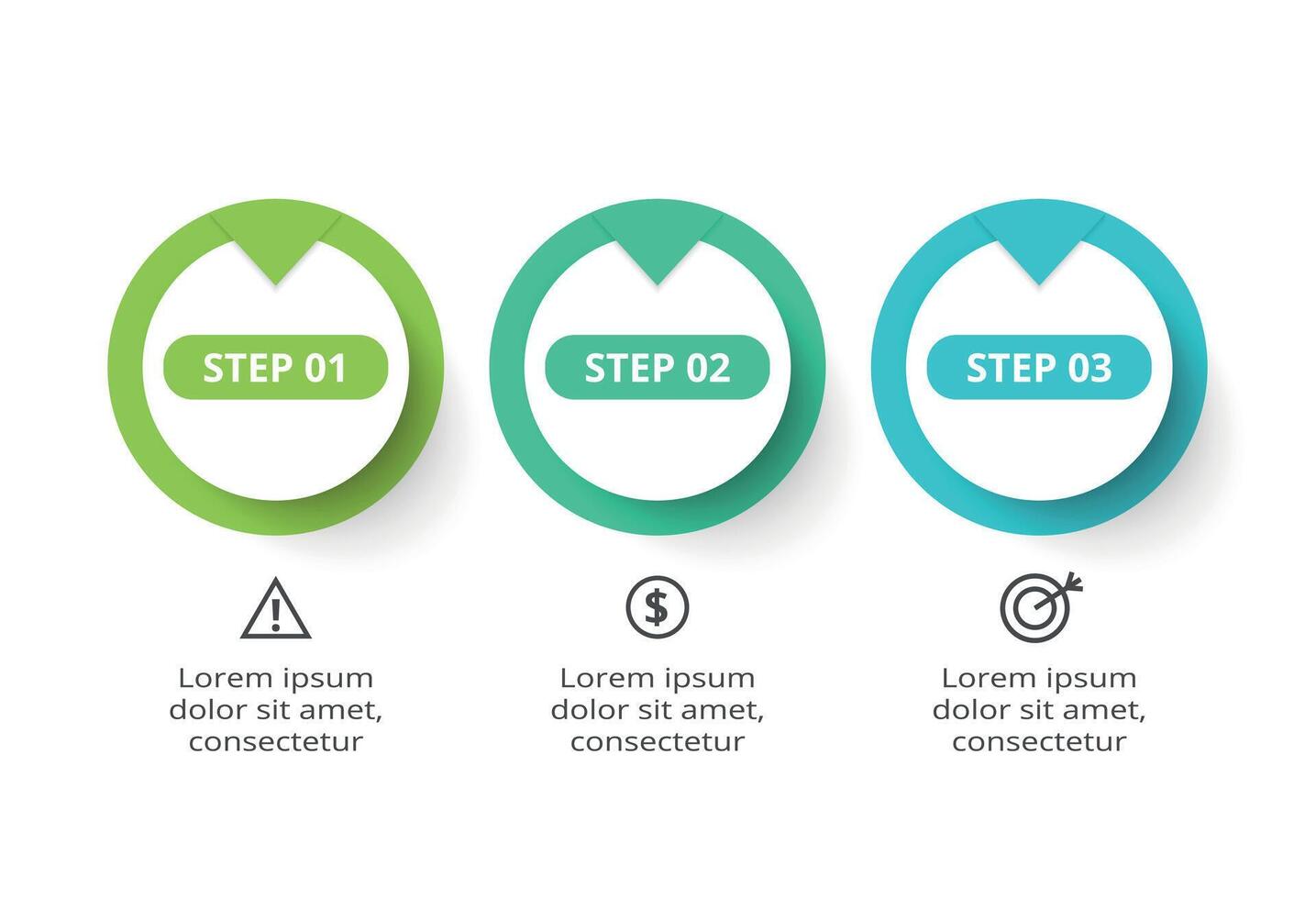 STEP 01

Lorem ipsum dolor sit amet, consectetur

STEP 02

Lorem ipsum dolor sit amet, consectetur

STEP 03

Lorem ipsum dolor sit amet, consectetur