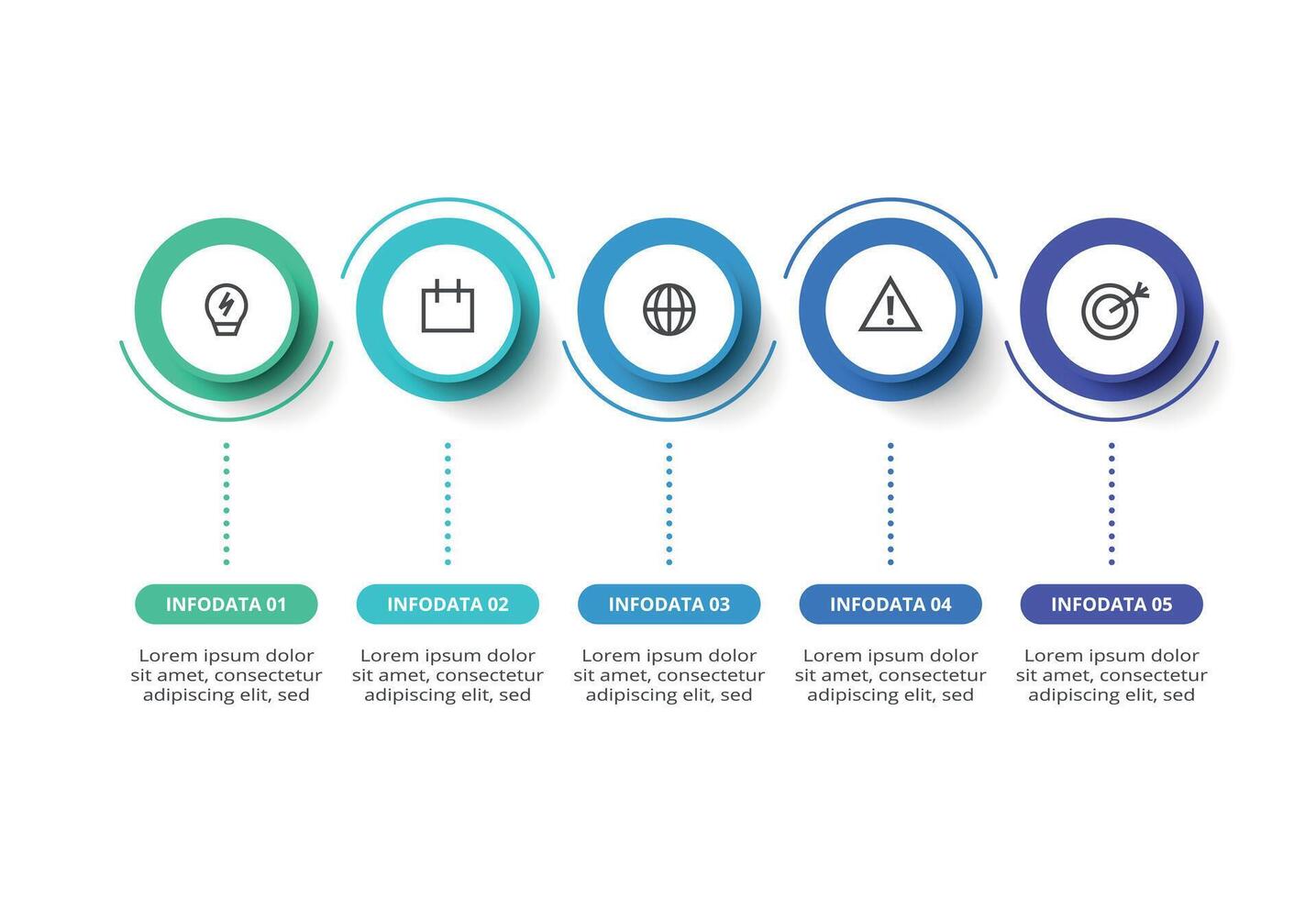 INFODATA 01

Lorem ipsum dolor sit amet, consectetur adipiscing elit, sed

INFODATA 02

Lorem ipsum dolor sit amet, consectetur adipiscing elit, sed

INFODATA 03

Lorem ipsum dolor sit amet, consectetur adipiscing elit, sed

INFODATA 04

Lorem ipsum dolor sit amet, consectetur adipiscing elit, sed

INFODATA 05

Lorem ipsum dolor sit amet, consectetur adipiscing elit, sed