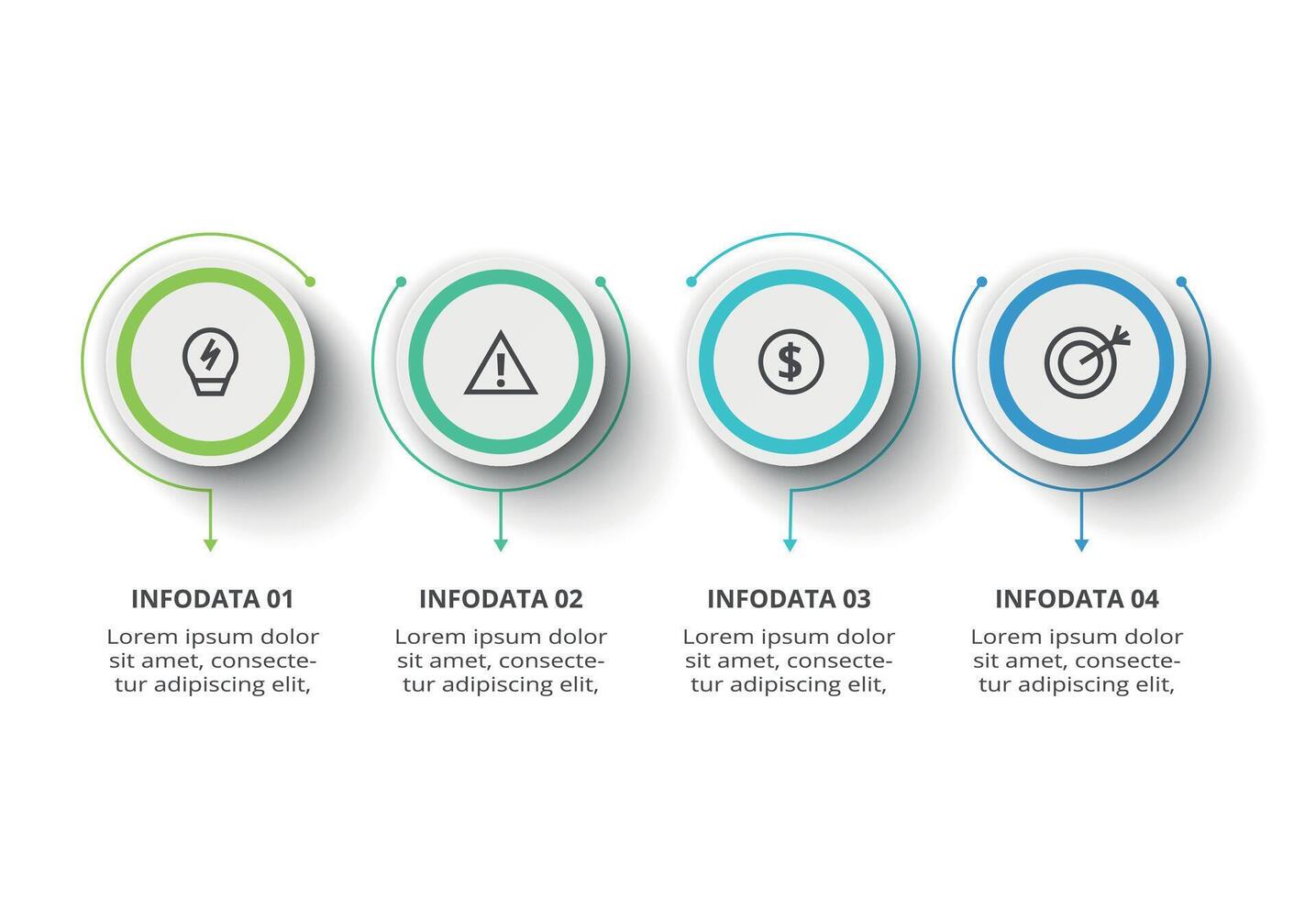 INFODATA 01
Lorem ipsum dolor sit amet, consectetur adipiscing elit,

INFODATA 02
Lorem ipsum dolor sit amet, consectetur adipiscing elit,

INFODATA 03
Lorem ipsum dolor sit amet, consectetur adipiscing elit,

INFODATA 04
Lorem ipsum dolor sit amet, consectetur adipiscing elit,