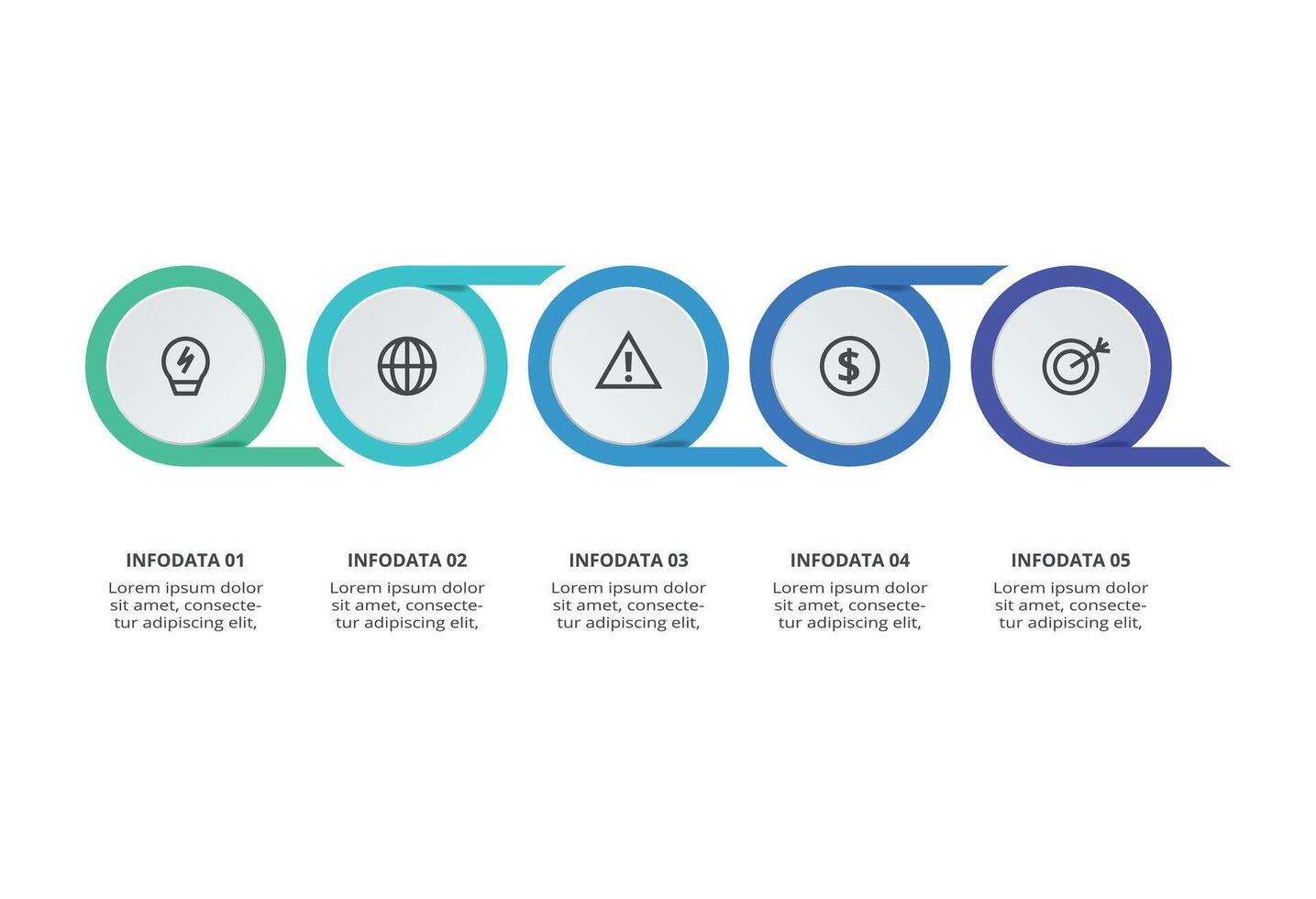 INFODATA 01
Lorem ipsum dolor sit amet, consectetur adipiscing elit,

INFODATA 02
Lorem ipsum dolor sit amet, consectetur adipiscing elit,

INFODATA 03
Lorem ipsum dolor sit amet, consectetur adipiscing elit,

INFODATA 04
Lorem ipsum dolor sit amet, consectetur adipiscing elit,

INFODATA 05
Lorem ipsum dolor sit amet, consectetur adipiscing elit,