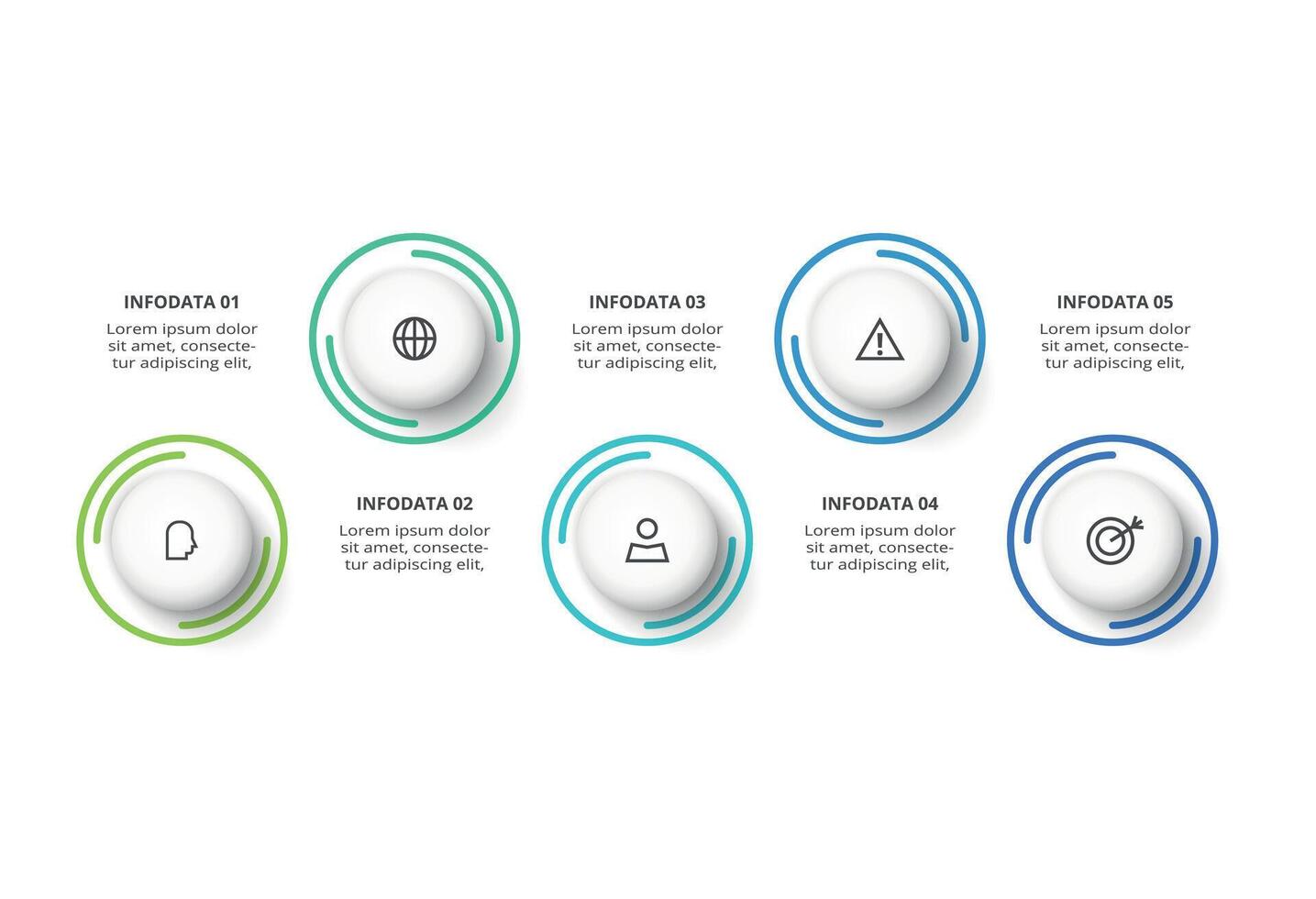 INFODATA 01
Lorem ipsum dolor sit amet, consectetur adipiscing elit,

INFODATA 02
Lorem ipsum dolor sit amet, consectetur adipiscing elit,

INFODATA 03
Lorem ipsum dolor sit amet, consectetur adipiscing elit,

INFODATA 04
Lorem ipsum dolor sit amet, consectetur adipiscing elit,

INFODATA 05
Lorem ipsum dolor sit amet, consectetur adipiscing elit,