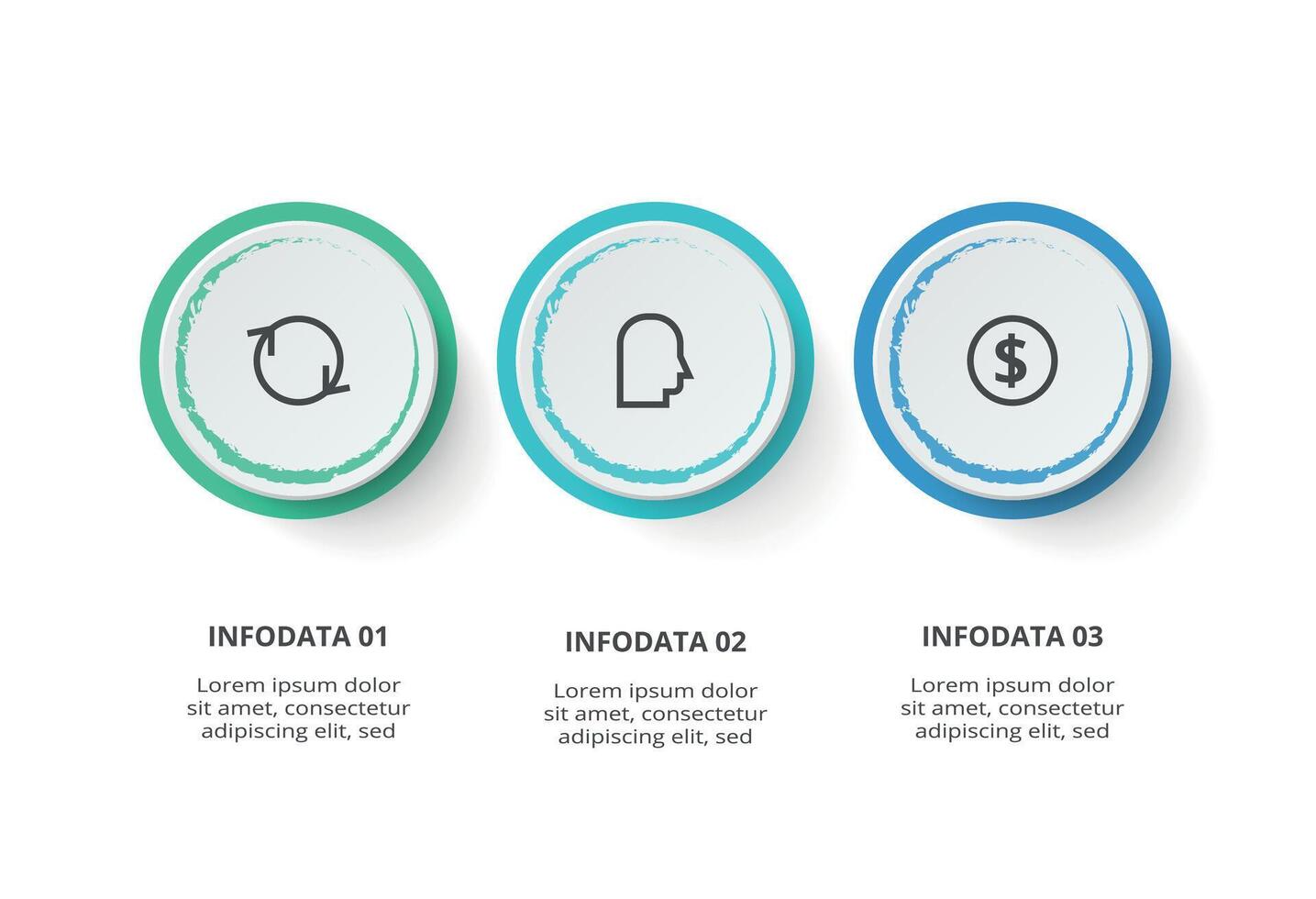 $

INFODATA 01

Lorem ipsum dolor sit amet, consectetur adipiscing elit, sed

INFODATA 02

Lorem ipsum dolor sit amet, consectetur adipiscing elit, sed

INFODATA 03

Lorem ipsum dolor sit amet, consectetur adipiscing elit, sed