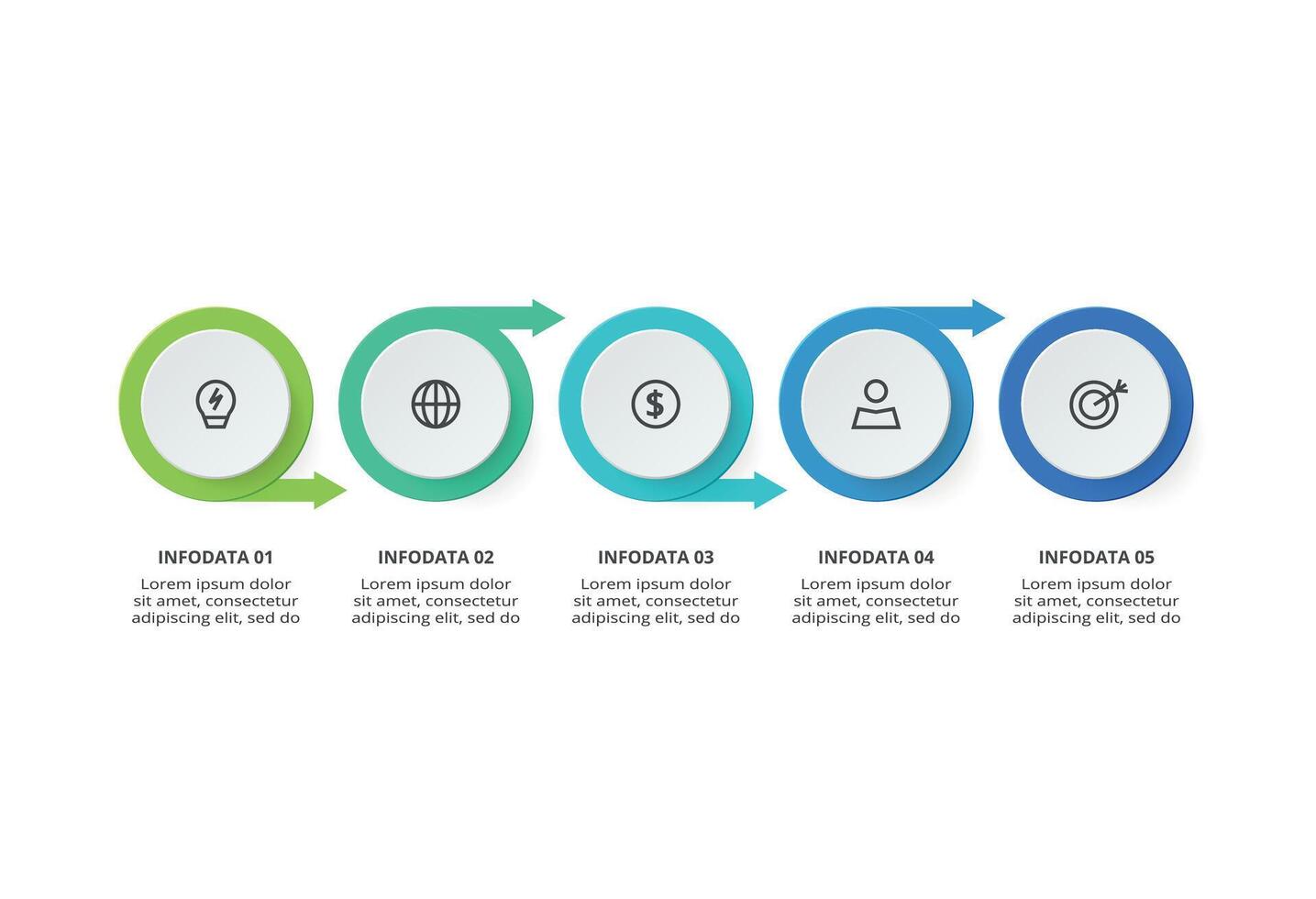 INFODATA 01
Lorem ipsum dolor sit amet, consectetur adipiscing elit, sed do

INFODATA 02
Lorem ipsum dolor sit amet, consectetur adipiscing elit, sed do

INFODATA 03
Lorem ipsum dolor sit amet, consectetur adipiscing elit, sed do

INFODATA 04
Lorem ipsum dolor sit amet, consectetur adipiscing elit, sed do

INFODATA 05
Lorem ipsum dolor sit amet, consectetur adipiscing elit, sed do