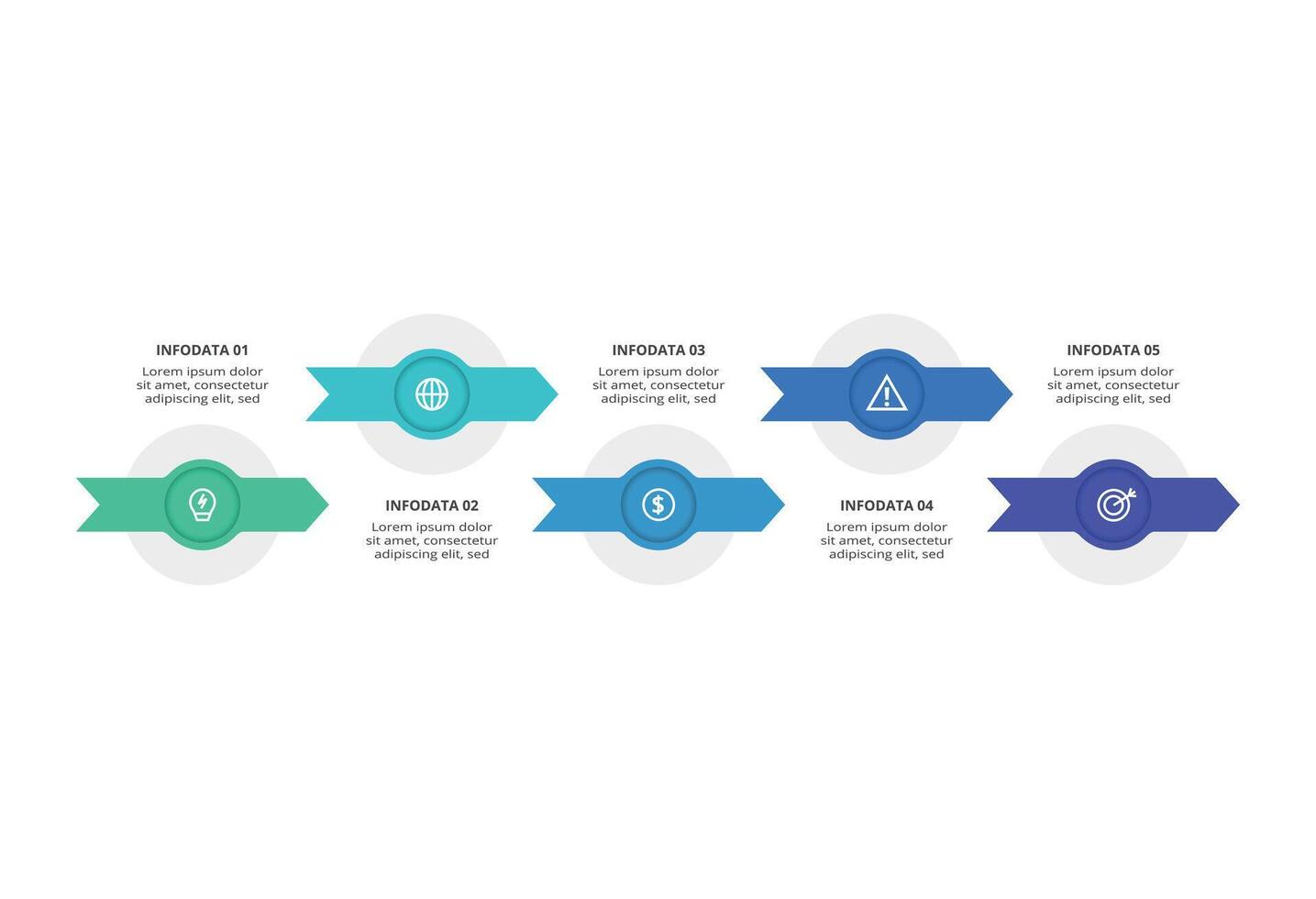 INFODATA 01
Lorem ipsum dolor sit amet, consectetur adipiscing elit, sed

INFODATA 02
Lorem ipsum dolor sit amet, consectetur adipiscing elit, sed

INFODATA 03
Lorem ipsum dolor sit amet, consectetur adipiscing elit, sed

INFODATA 04
Lorem ipsum dolor sit amet, consectetur adipiscing elit, sed

INFODATA 05
Lorem ipsum dolor sit amet, consectetur adipiscing elit, sed