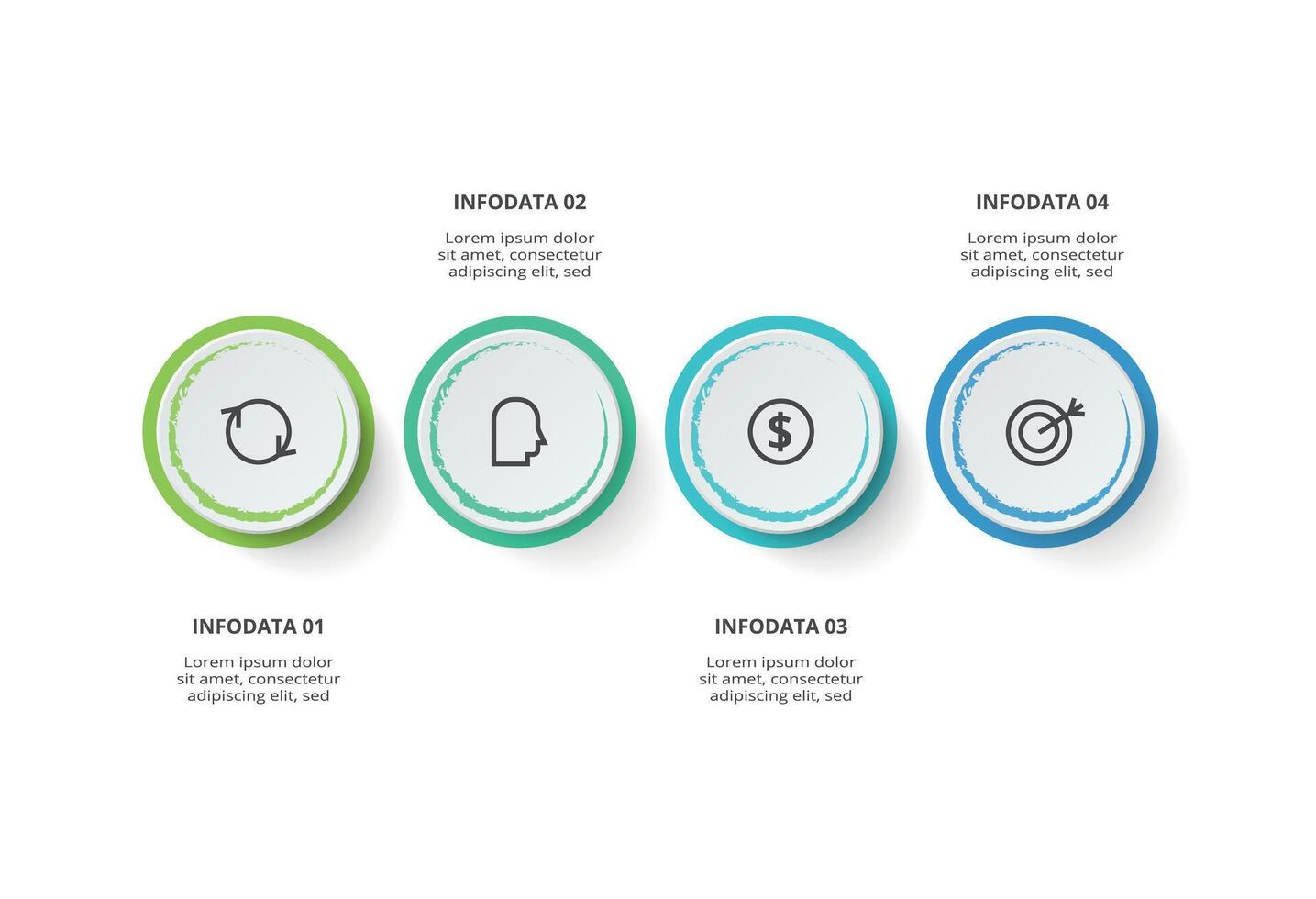 INFODATA 02

Lorem ipsum dolor sit amet, consectetur adipiscing elit, sed

INFODATA 04

Lorem ipsum dolor sit amet, consectetur adipiscing elit, sed

$

INFODATA 01

Lorem ipsum dolor sit amet, consectetur adipiscing elit, sed

INFODATA 03

Lorem ipsum dolor sit amet, consectetur adipiscing elit, sed