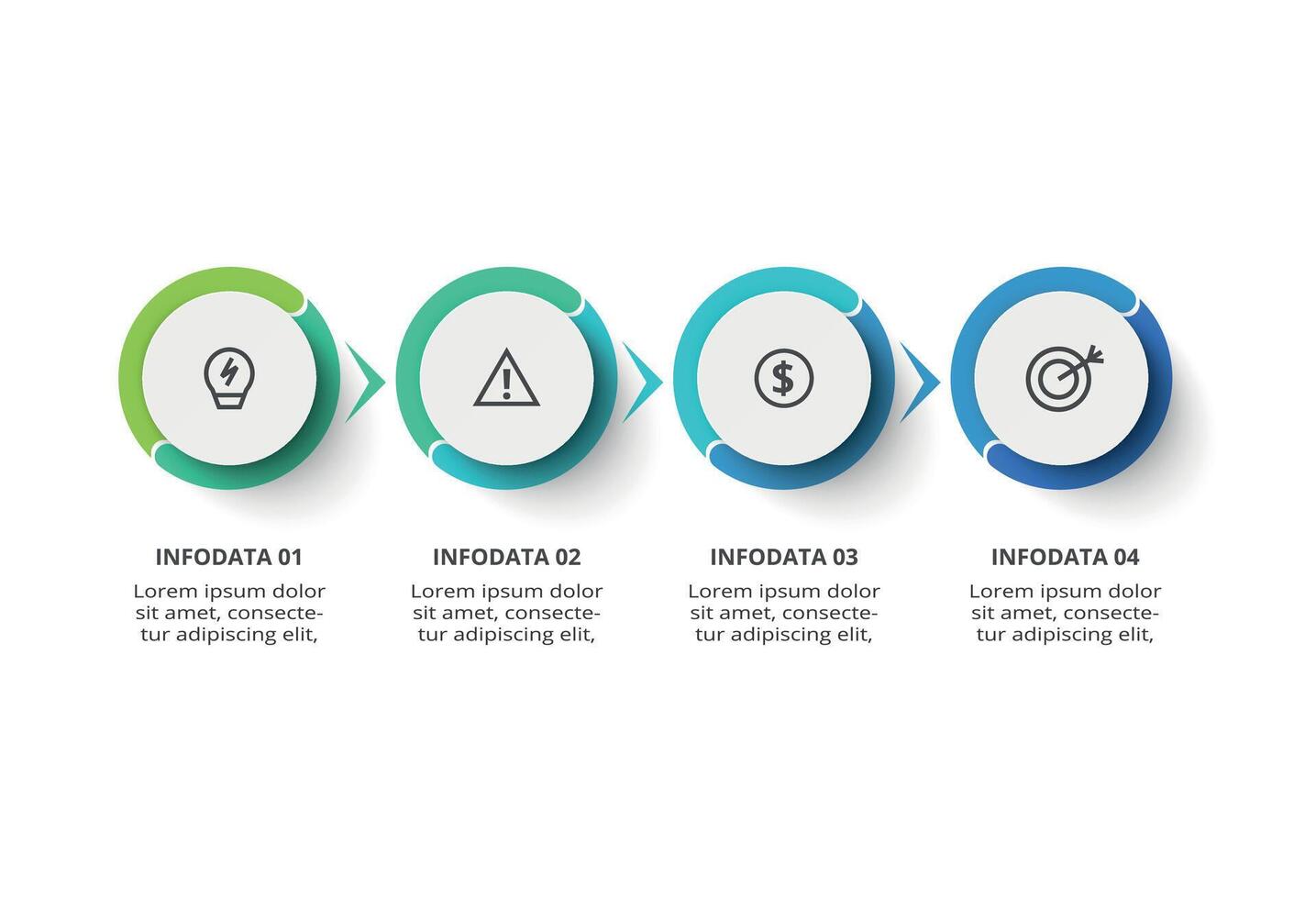 INFODATA 01
Lorem ipsum dolor sit amet, consectetur adipiscing elit,

INFODATA 02
Lorem ipsum dolor sit amet, consectetur adipiscing elit,

INFODATA 03
Lorem ipsum dolor sit amet, consectetur adipiscing elit,

INFODATA 04
Lorem ipsum dolor sit amet, consectetur adipiscing elit,