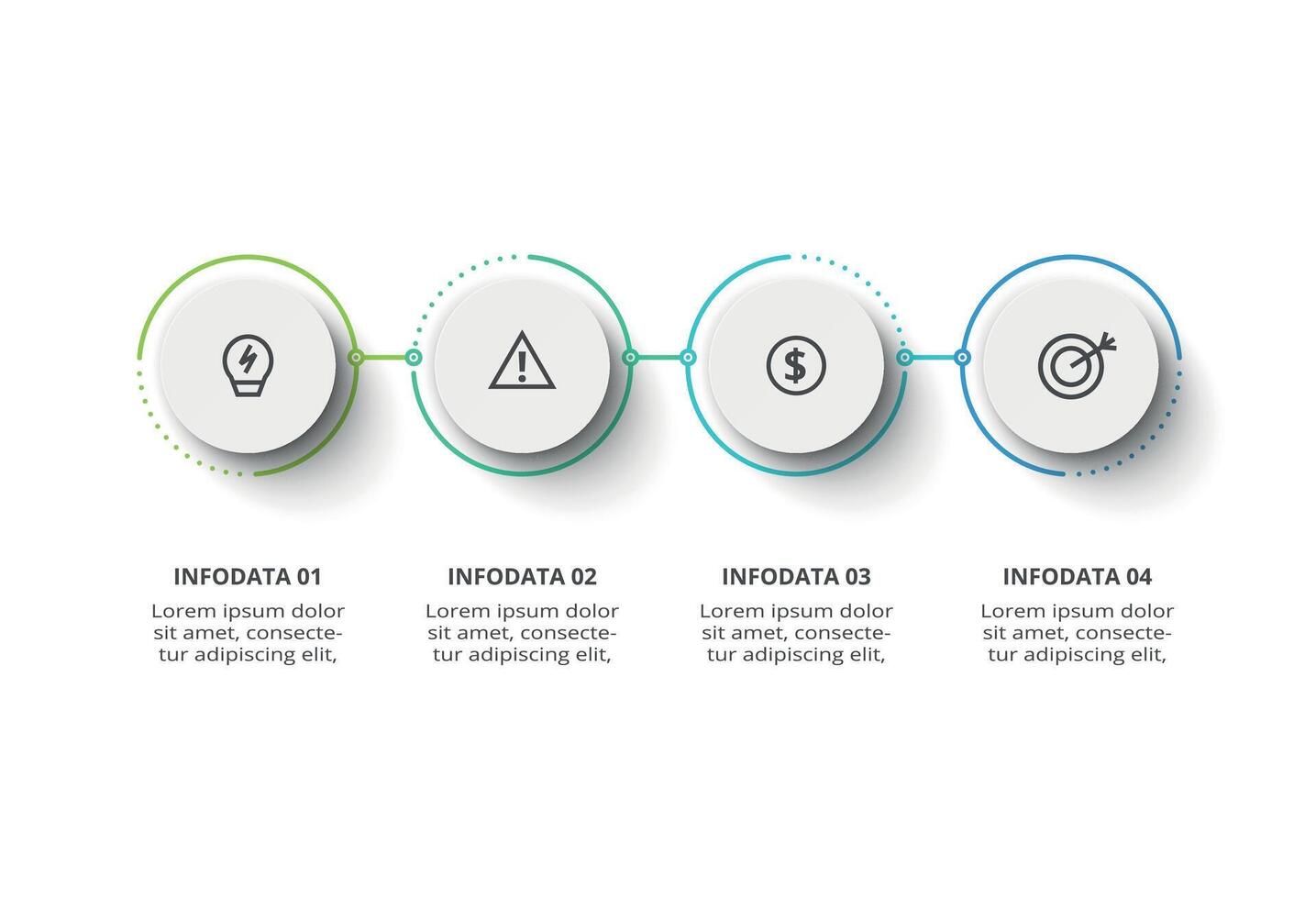 INFODATA 01
Lorem ipsum dolor sit amet, consectetur adipiscing elit,

INFODATA 02
Lorem ipsum dolor sit amet, consectetur adipiscing elit,

INFODATA 03
Lorem ipsum dolor sit amet, consectetur adipiscing elit,

INFODATA 04
Lorem ipsum dolor sit amet, consectetur adipiscing elit,