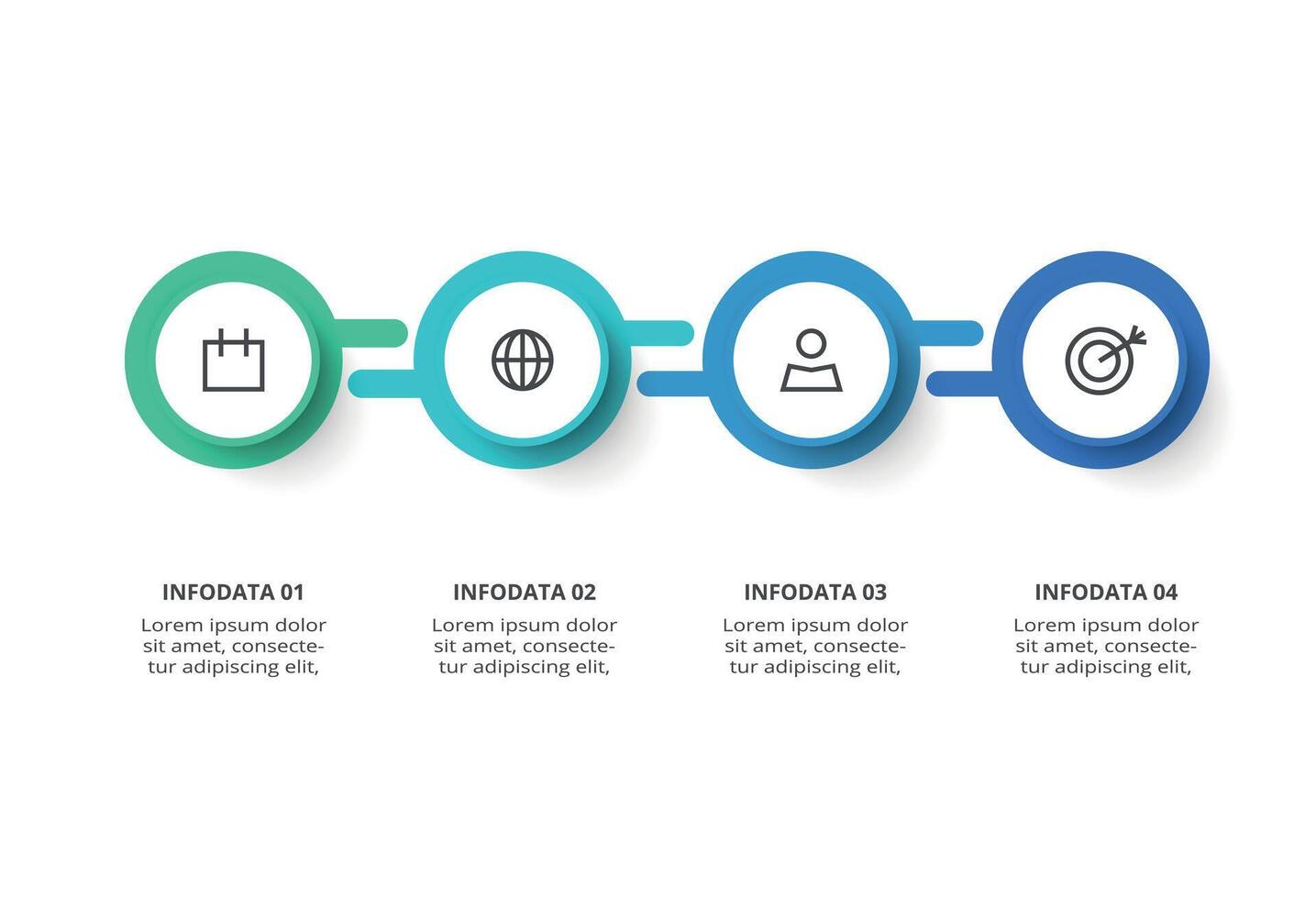 INFODATA 01

Lorem ipsum dolor sit amet, consectetur adipiscing elit,

INFODATA 02

Lorem ipsum dolor sit amet, consectetur adipiscing elit,

INFODATA 03

Lorem ipsum dolor sit amet, consectetur adipiscing elit,

INFODATA 04

Lorem ipsum dolor sit amet, consectetur adipiscing elit,