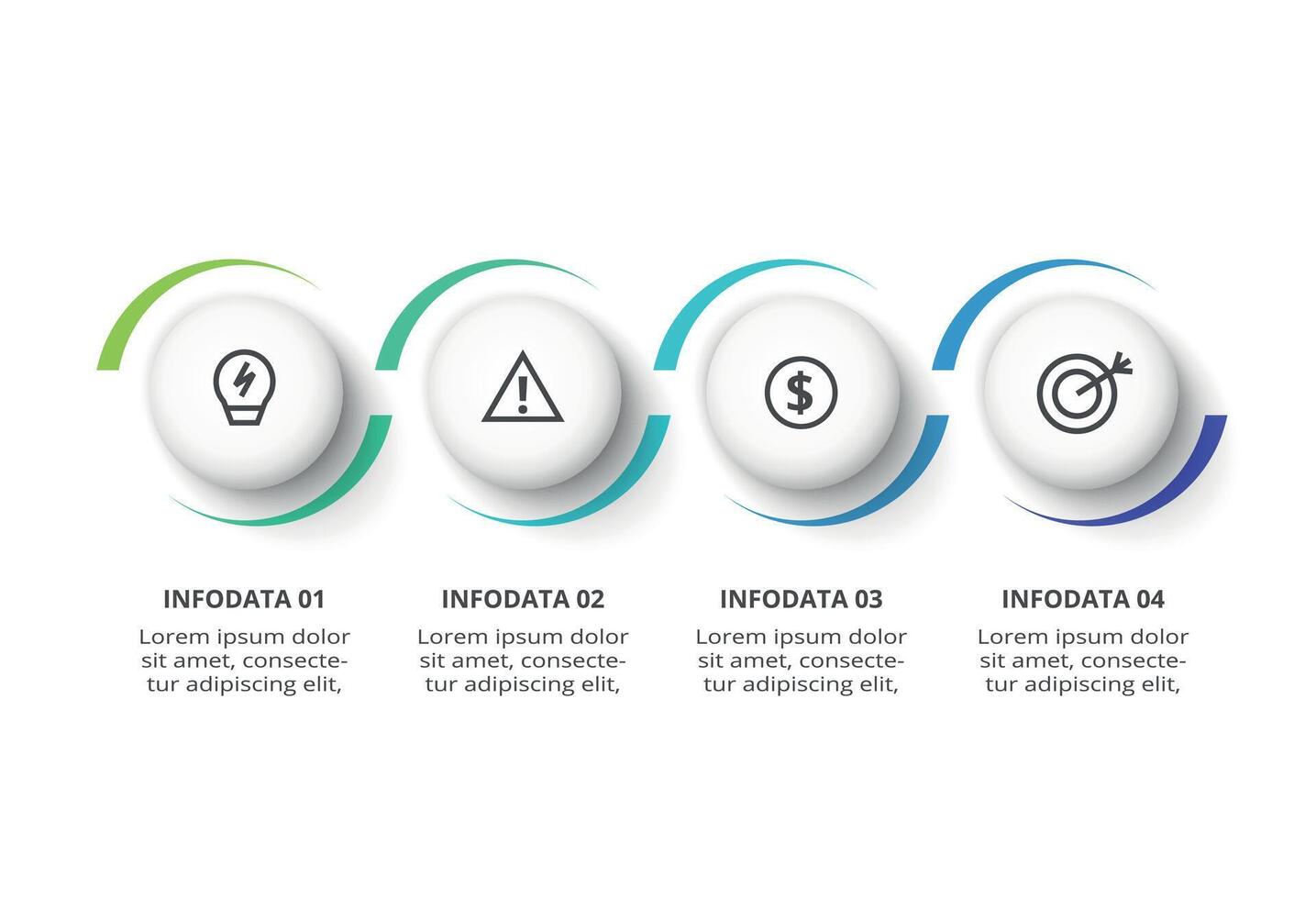 INFODATA 01
Lorem ipsum dolor sit amet, consectetur adipiscing elit,

INFODATA 02
Lorem ipsum dolor sit amet, consectetur adipiscing elit,

INFODATA 03
Lorem ipsum dolor sit amet, consectetur adipiscing elit,

INFODATA 04
Lorem ipsum dolor sit amet, consectetur adipiscing elit,