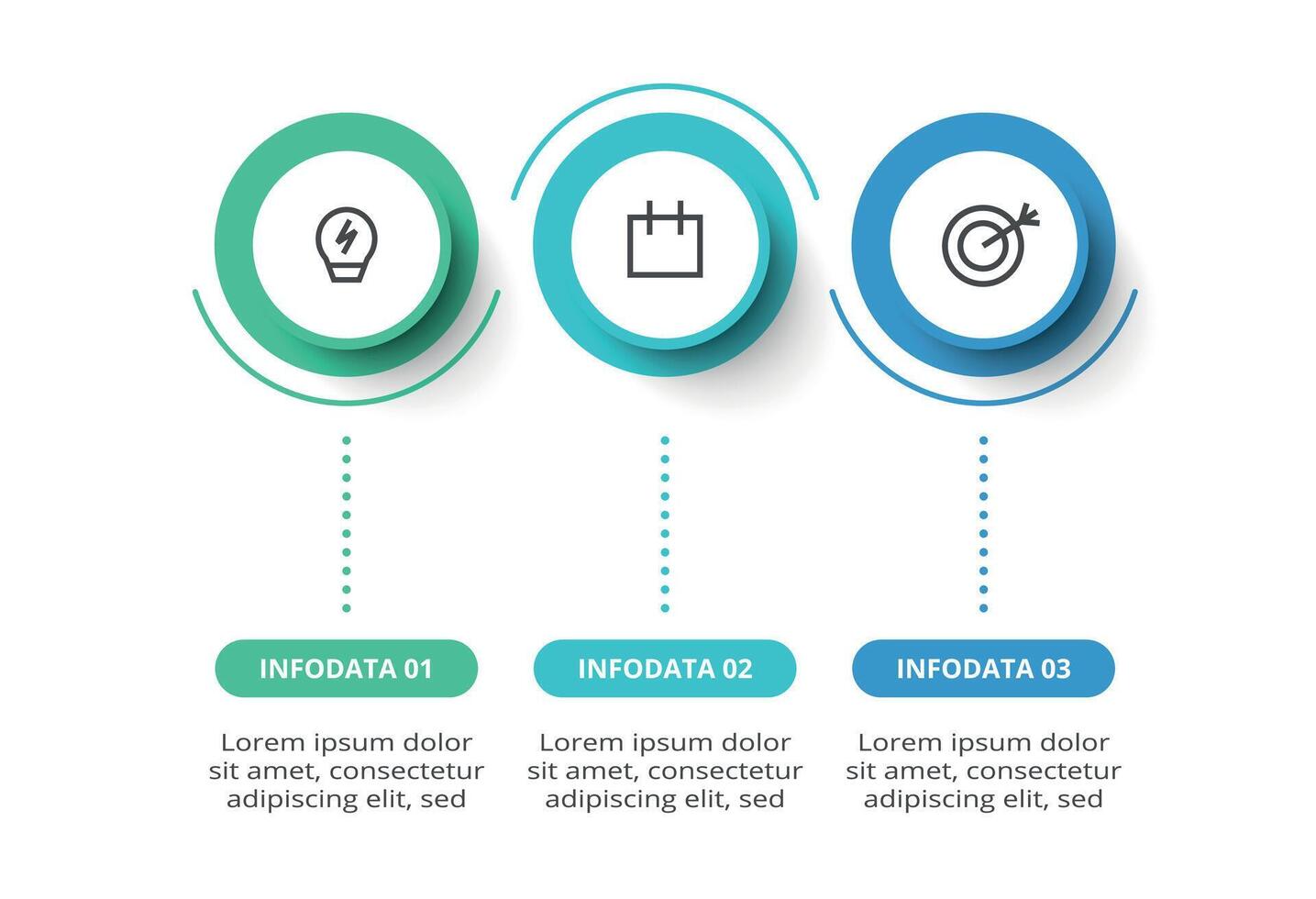 INFODATA 01

Lorem ipsum dolor sit amet, consectetur adipiscing elit, sed

INFODATA 02

Lorem ipsum dolor sit amet, consectetur adipiscing elit, sed

INFODATA 03

Lorem ipsum dolor sit amet, consectetur adipiscing elit, sed