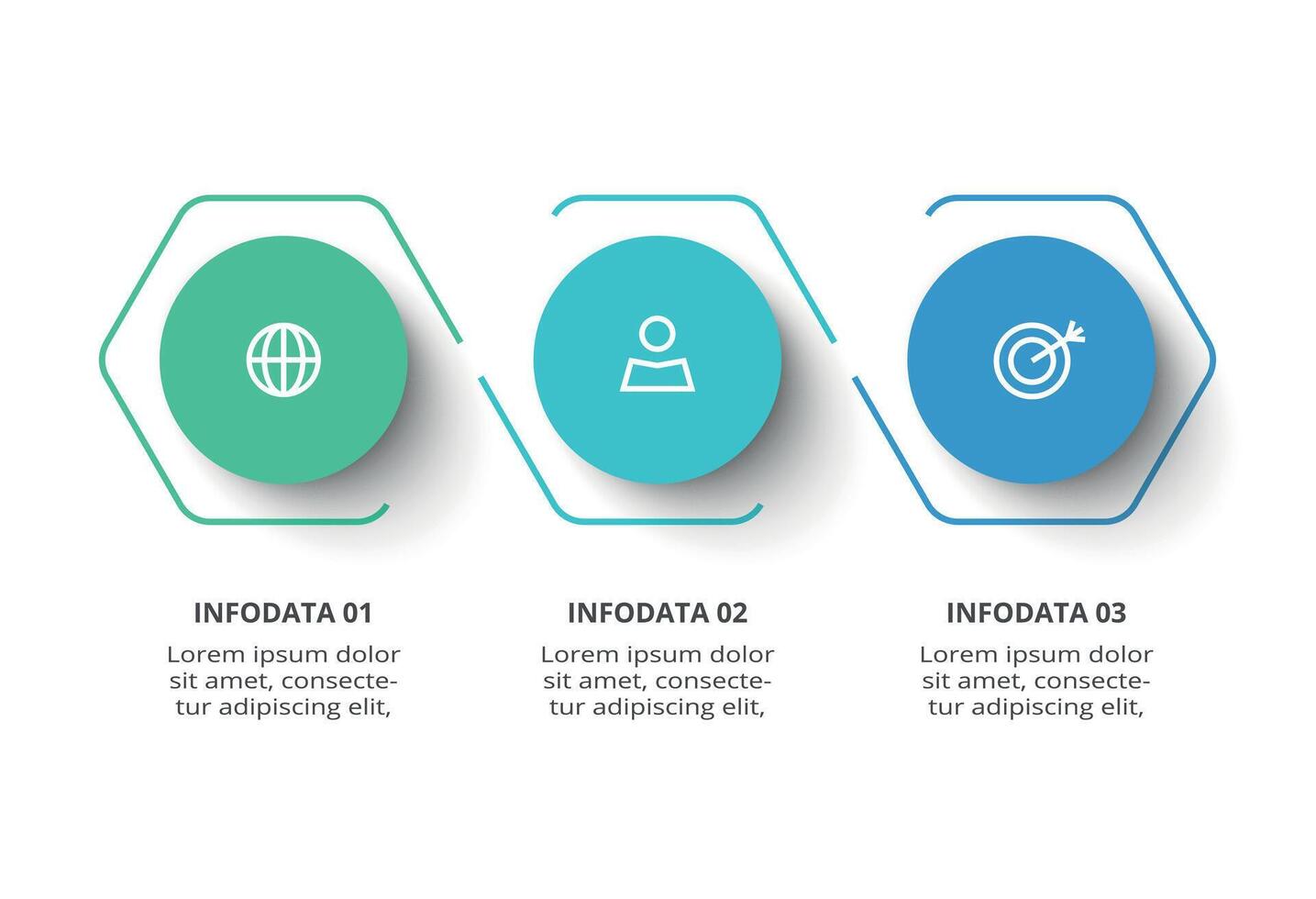 INFODATA 01

Lorem ipsum dolor sit amet, consectetur adipiscing elit,

INFODATA 02

Lorem ipsum dolor sit amet, consectetur adipiscing elit,

INFODATA 03

Lorem ipsum dolor sit amet, consectetur adipiscing elit,