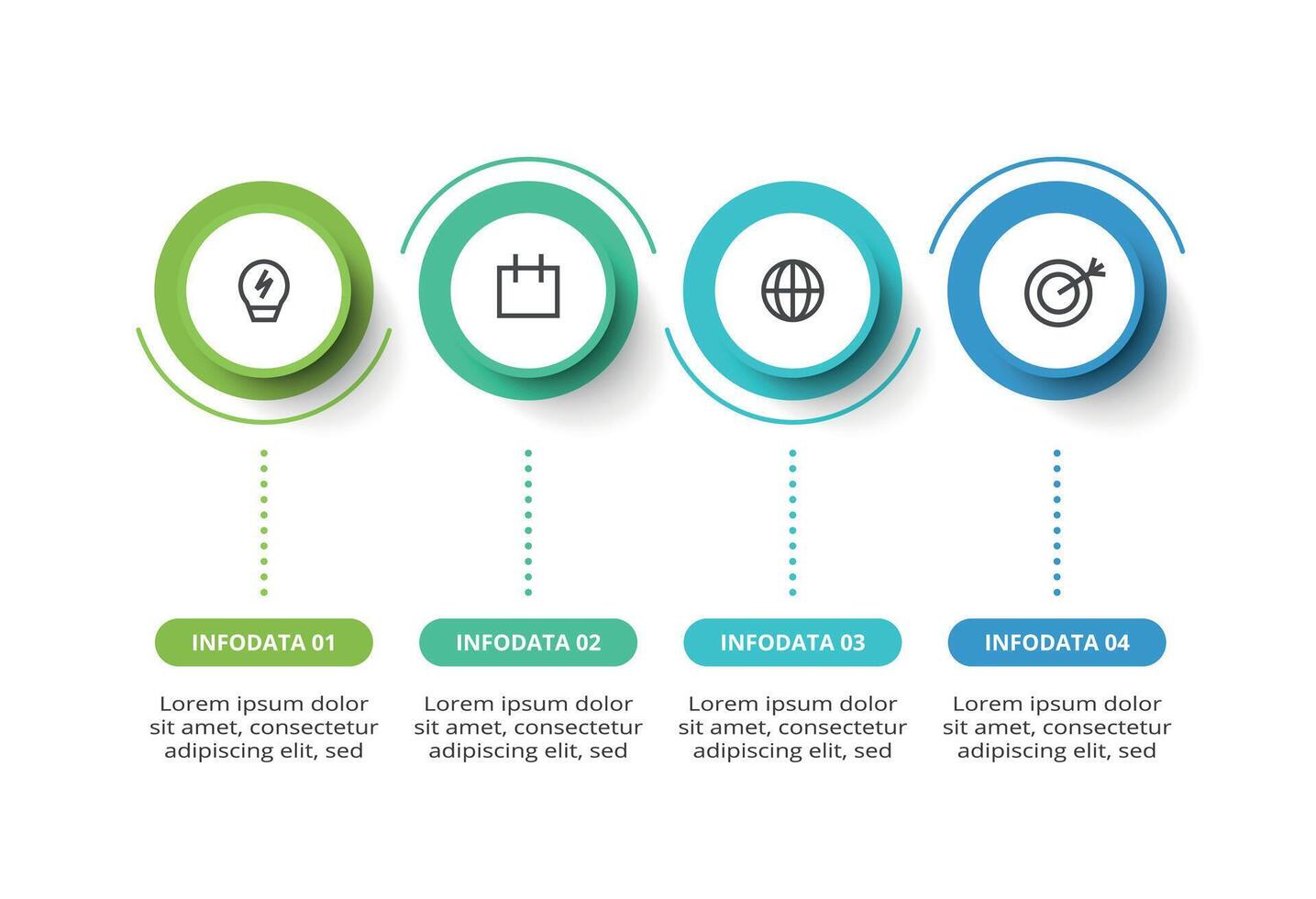 INFODATA 01

Lorem ipsum dolor sit amet, consectetur adipiscing elit, sed

INFODATA 02

Lorem ipsum dolor sit amet, consectetur adipiscing elit, sed

INFODATA 03

Lorem ipsum dolor sit amet, consectetur adipiscing elit, sed

INFODATA 04

Lorem ipsum dolor sit amet, consectetur adipiscing elit, sed