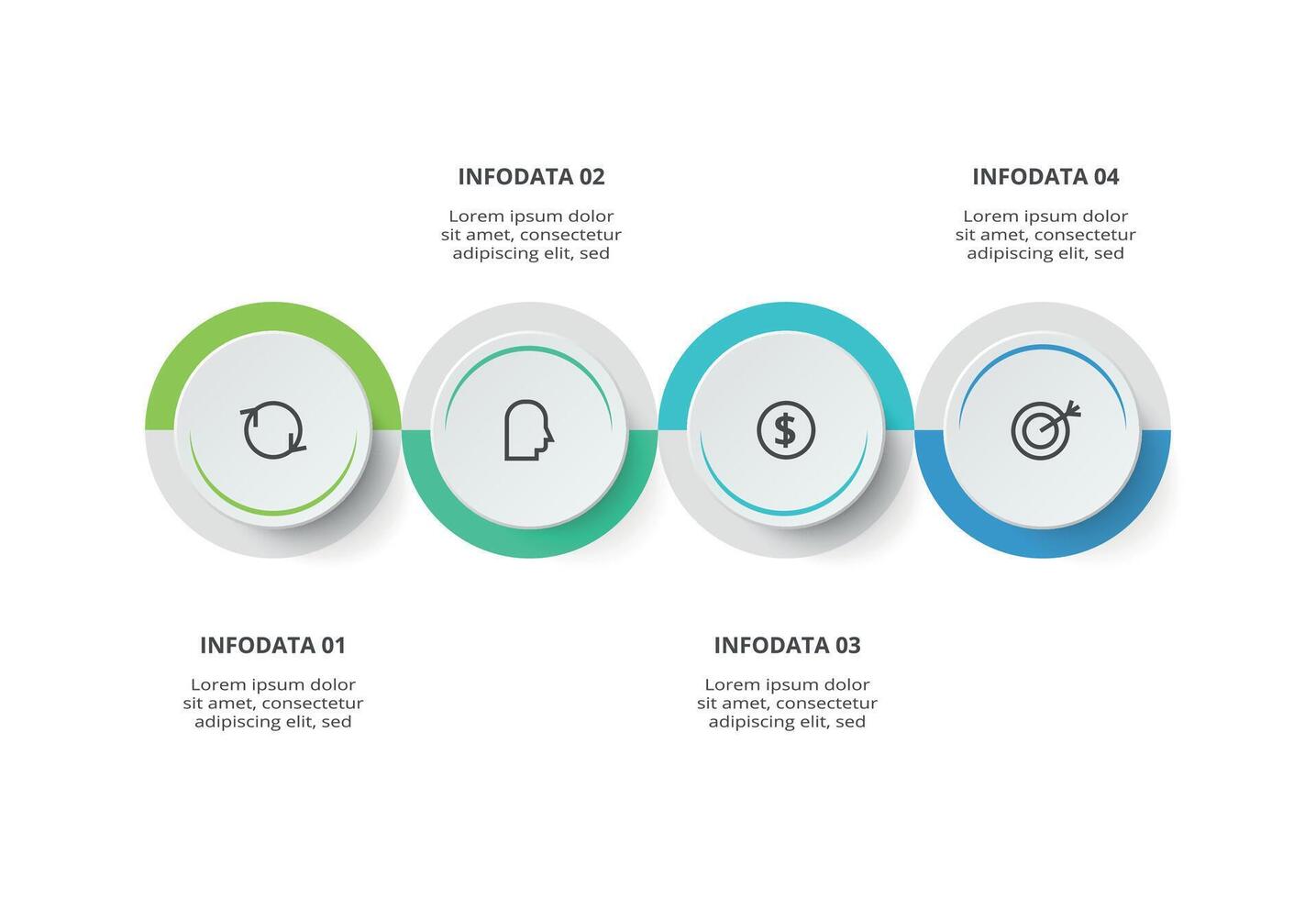 INFODATA 02

Lorem ipsum dolor sit amet, consectetur adipiscing elit, sed

INFODATA 04

Lorem ipsum dolor sit amet, consectetur adipiscing elit, sed

$

INFODATA 01

Lorem ipsum dolor sit amet, consectetur adipiscing elit, sed

INFODATA 03

Lorem ipsum dolor sit amet, consectetur adipiscing elit, sed