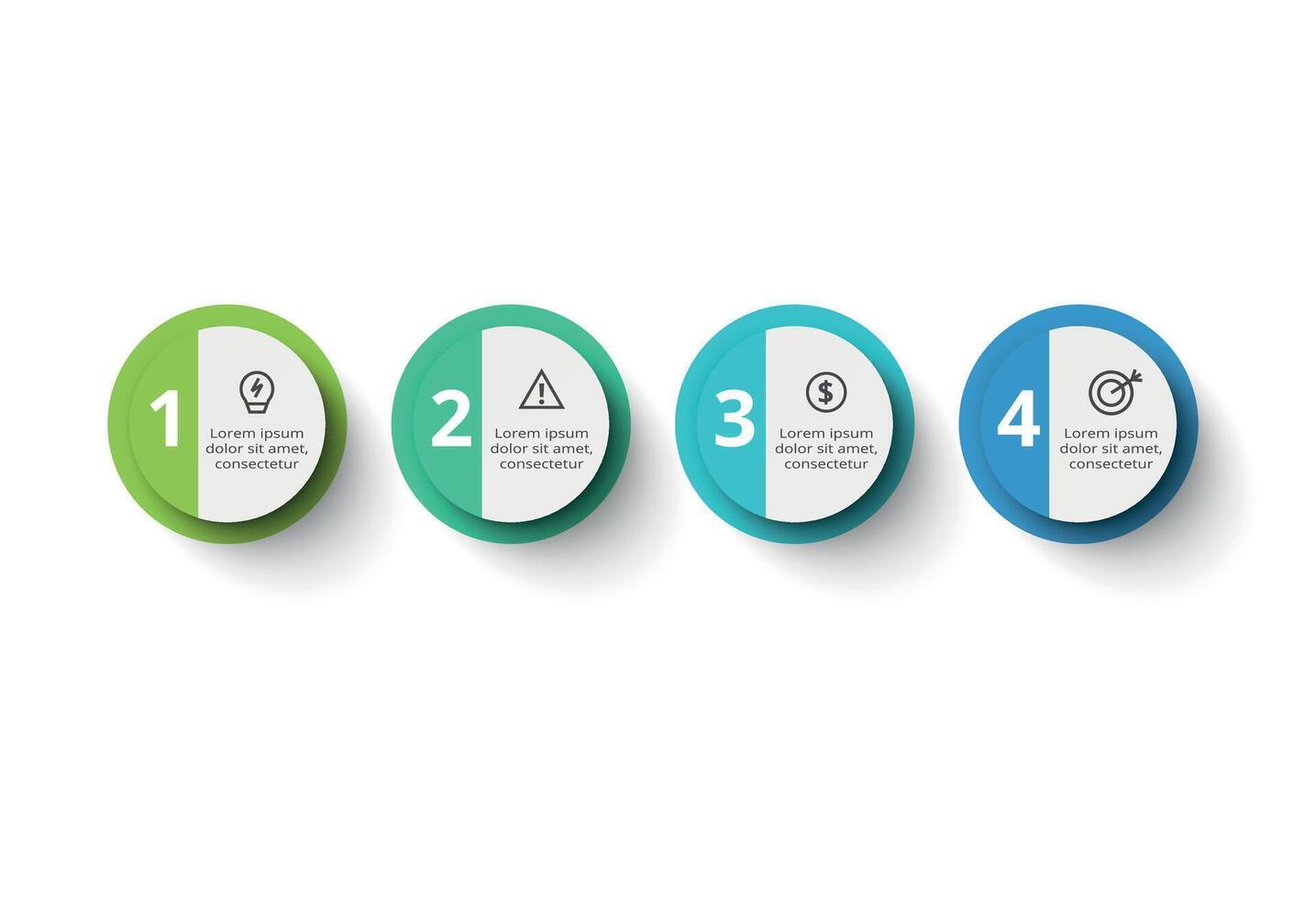 1
Lorem ipsum dolor sit amet, consectetur

2
Lorem ipsum dolor sit amet, consectetur

3
Lorem ipsum dolor sit amet, consectetur

4
Lorem ipsum dolor sit amet, consectetur