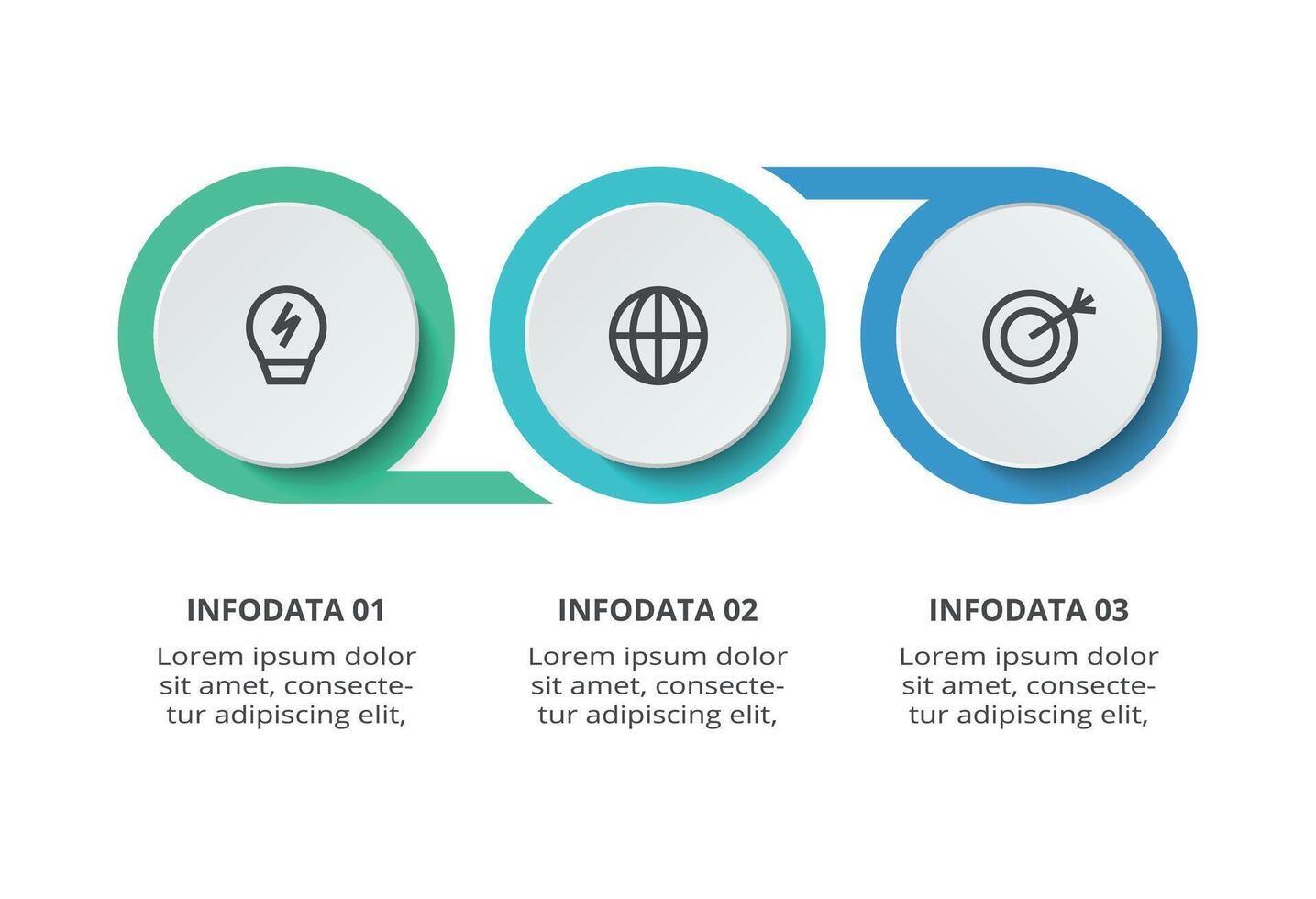 INFODATA 01

Lorem ipsum dolor sit amet, consectetur adipiscing elit,

INFODATA 02

Lorem ipsum dolor sit amet, consectetur adipiscing elit,

INFODATA 03

Lorem ipsum dolor sit amet, consectetur adipiscing elit,