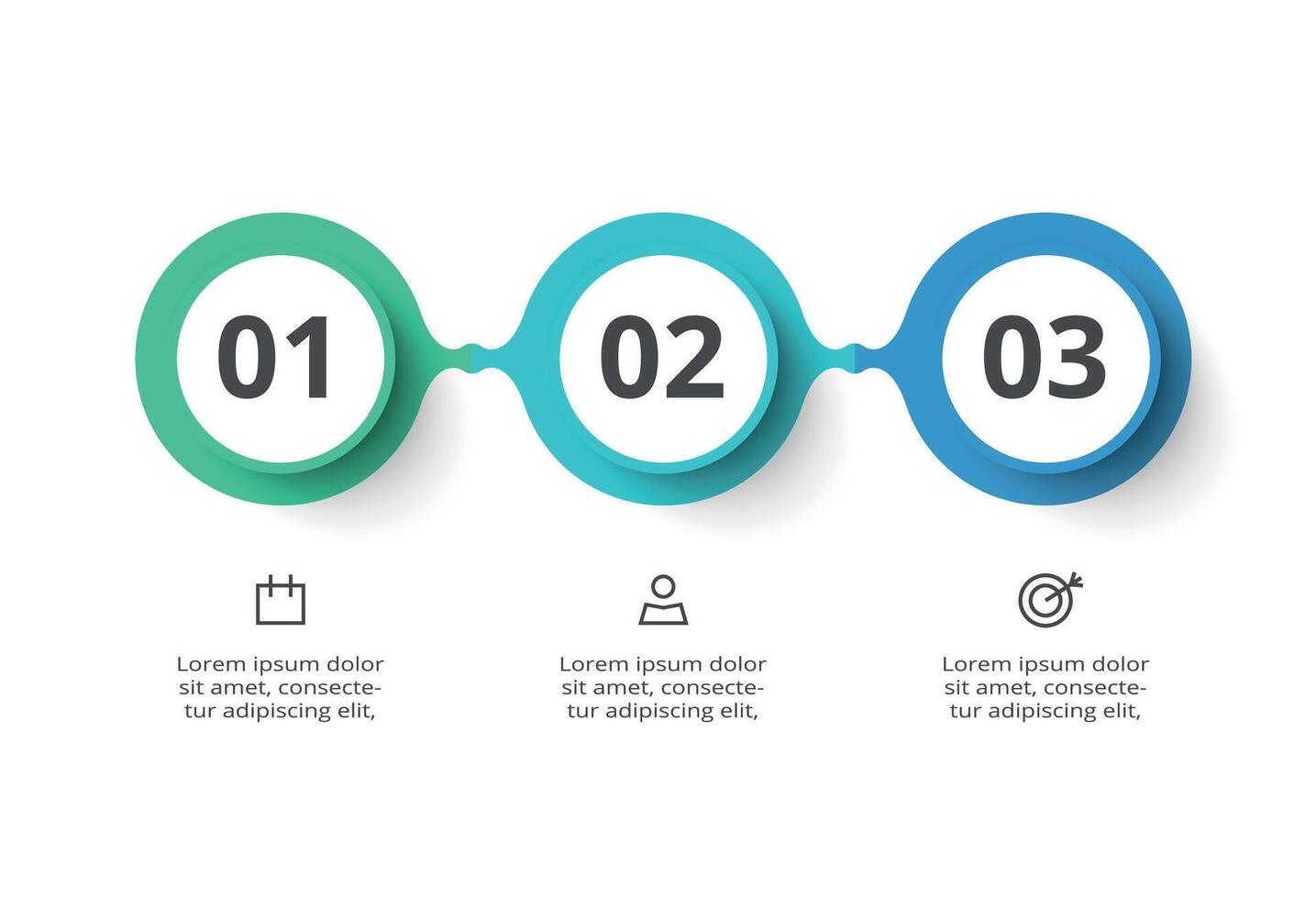 01

02

03

Lorem ipsum dolor sit amet, consectetur adipiscing elit,

Lorem ipsum dolor sit amet, consectetur adipiscing elit,

Lorem ipsum dolor sit amet, consectetur adipiscing elit,