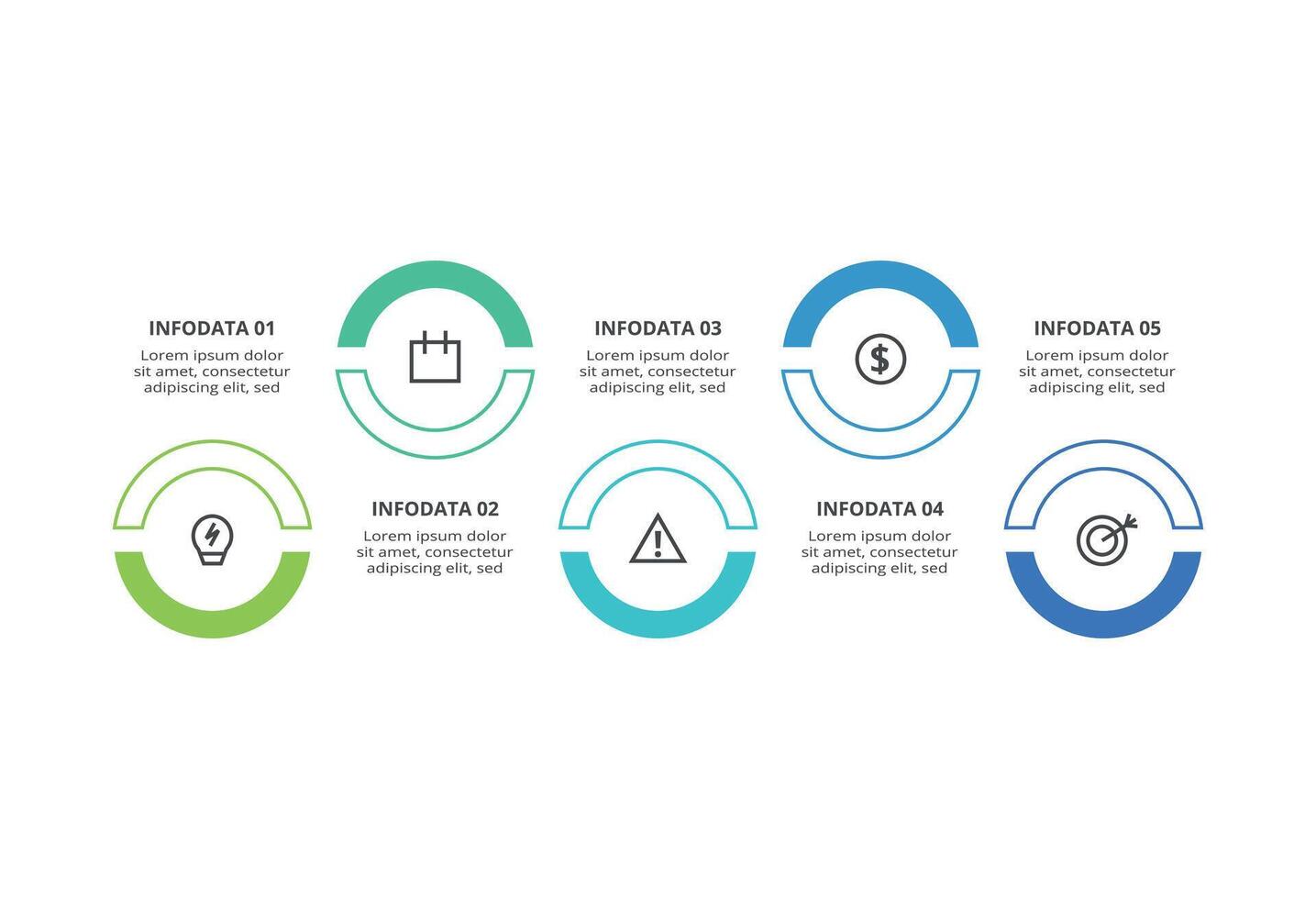 INFODATA 01
Lorem ipsum dolor sit amet, consectetur adipiscing elit, sed

INFODATA 02
Lorem ipsum dolor sit amet, consectetur adipiscing elit, sed

INFODATA 03
Lorem ipsum dolor sit amet, consectetur adipiscing elit, sed

INFODATA 04
Lorem ipsum dolor sit amet, consectetur adipiscing elit, sed

INFODATA 05
Lorem ipsum dolor sit amet, consectetur adipiscing elit, sed