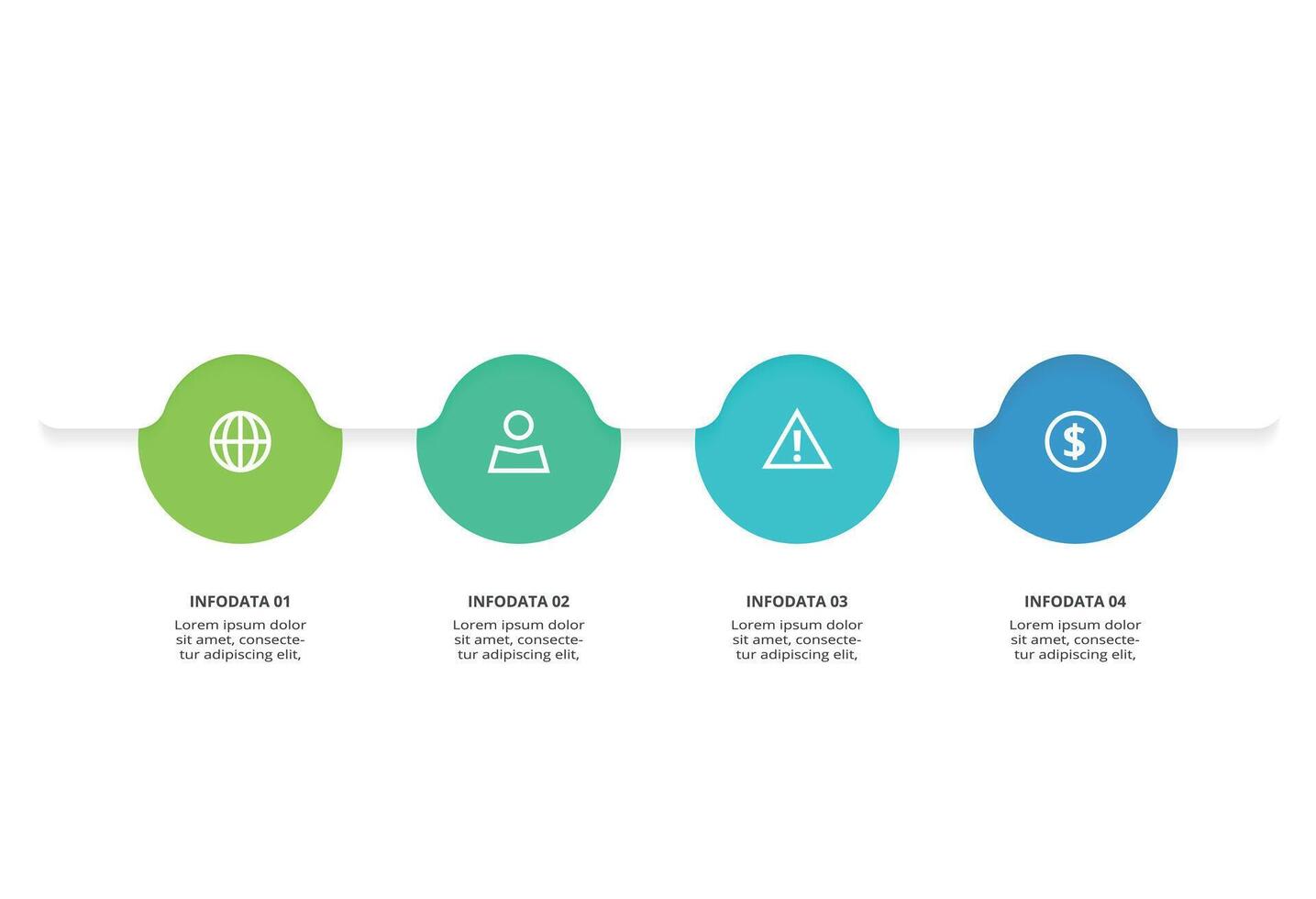 INFODATA 01
Lorem ipsum dolor sit amet, consectetur adipiscing elit,

INFODATA 02
Lorem ipsum dolor sit amet, consectetur adipiscing elit,

INFODATA 03
Lorem ipsum dolor sit amet, consectetur adipiscing elit,

INFODATA 04
Lorem ipsum dolor sit amet, consectetur adipiscing elit,