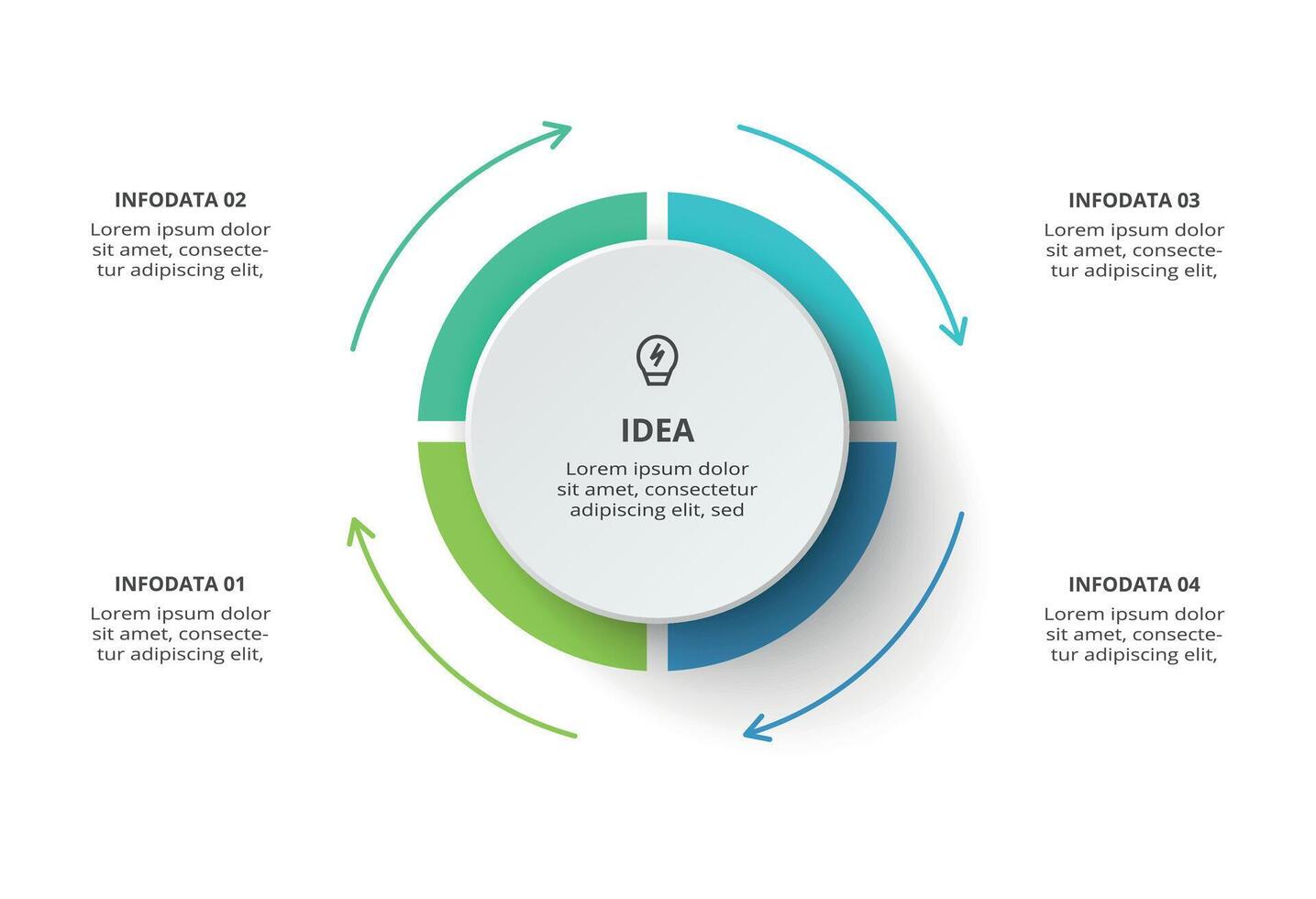 INFODATA 02
Lorem ipsum dolor sit amet, consectetur adipiscing elit,

INFODATA 03
Lorem ipsum dolor sit amet, consectetur adipiscing elit,

IDEA
Lorem ipsum dolor sit amet, consectetur adipiscing elit, sed

INFODATA 01
Lorem ipsum dolor sit amet, consectetur adipiscing elit,

INFODATA 04
Lorem ipsum dolor sit amet, consectetur adipiscing elit,