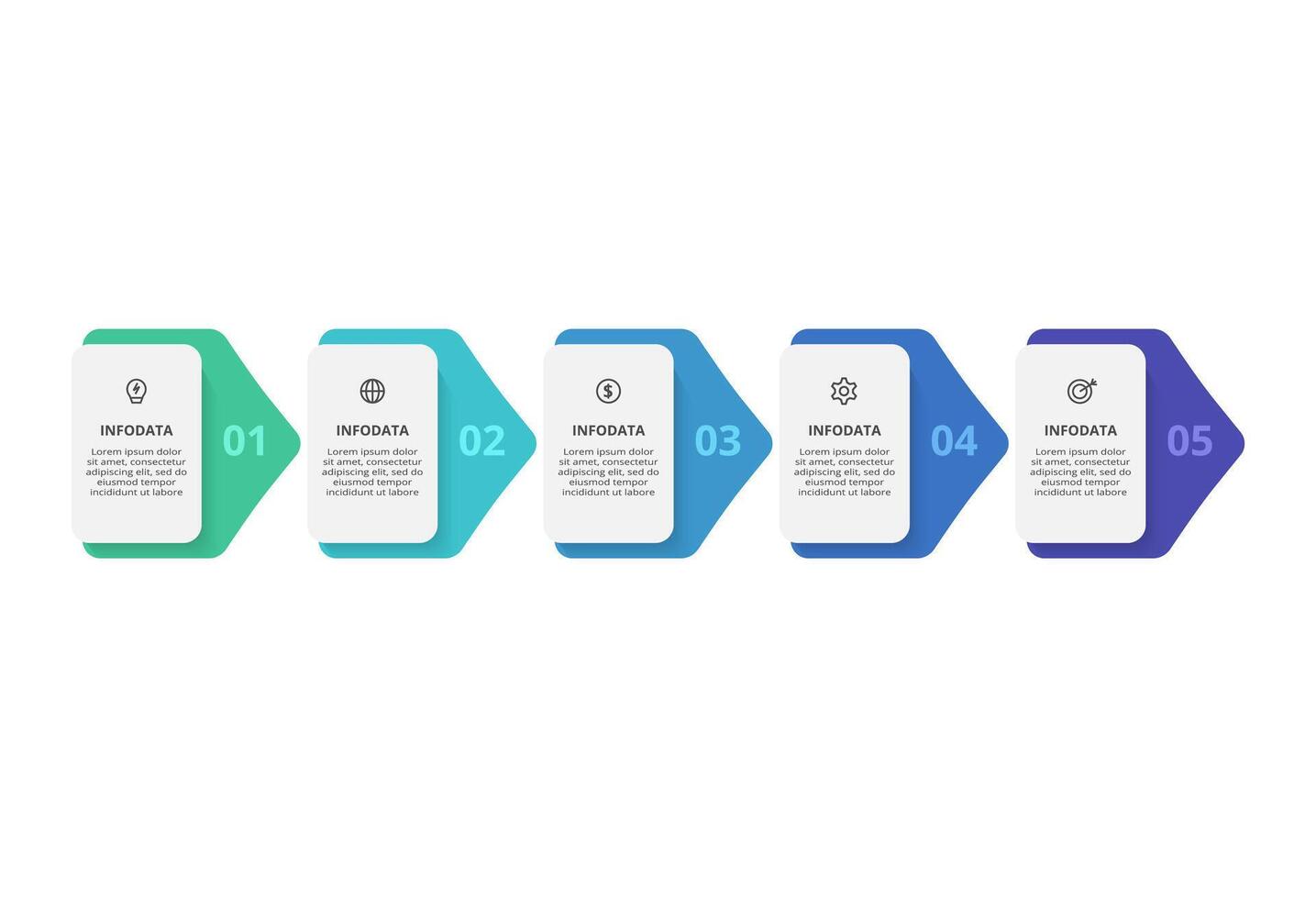 INFODATA

Lorem ipsum dolor sit amet, consectetur adipiscing elit, sed do eiusmod tempor incididunt ut labore

01

INFODATA

Lorem ipsum dolor sit amet, consectetur adipiscing elit, sed do eiusmod tempor incididunt ut labore

02

INFODATA

Lorem ipsum dolor sit amet, consectetur adipiscing elit, sed do eiusmod tempor incididunt ut labore

03

INFODATA

Lorem ipsum dolor sit amet, consectetur adipiscing elit, sed do eiusmod tempor incididunt ut labore

04

INFODATA

Lorem ipsum dolor sit amet, consectetur adipiscing elit, sed do eiusmod tempor incididunt ut labore

05