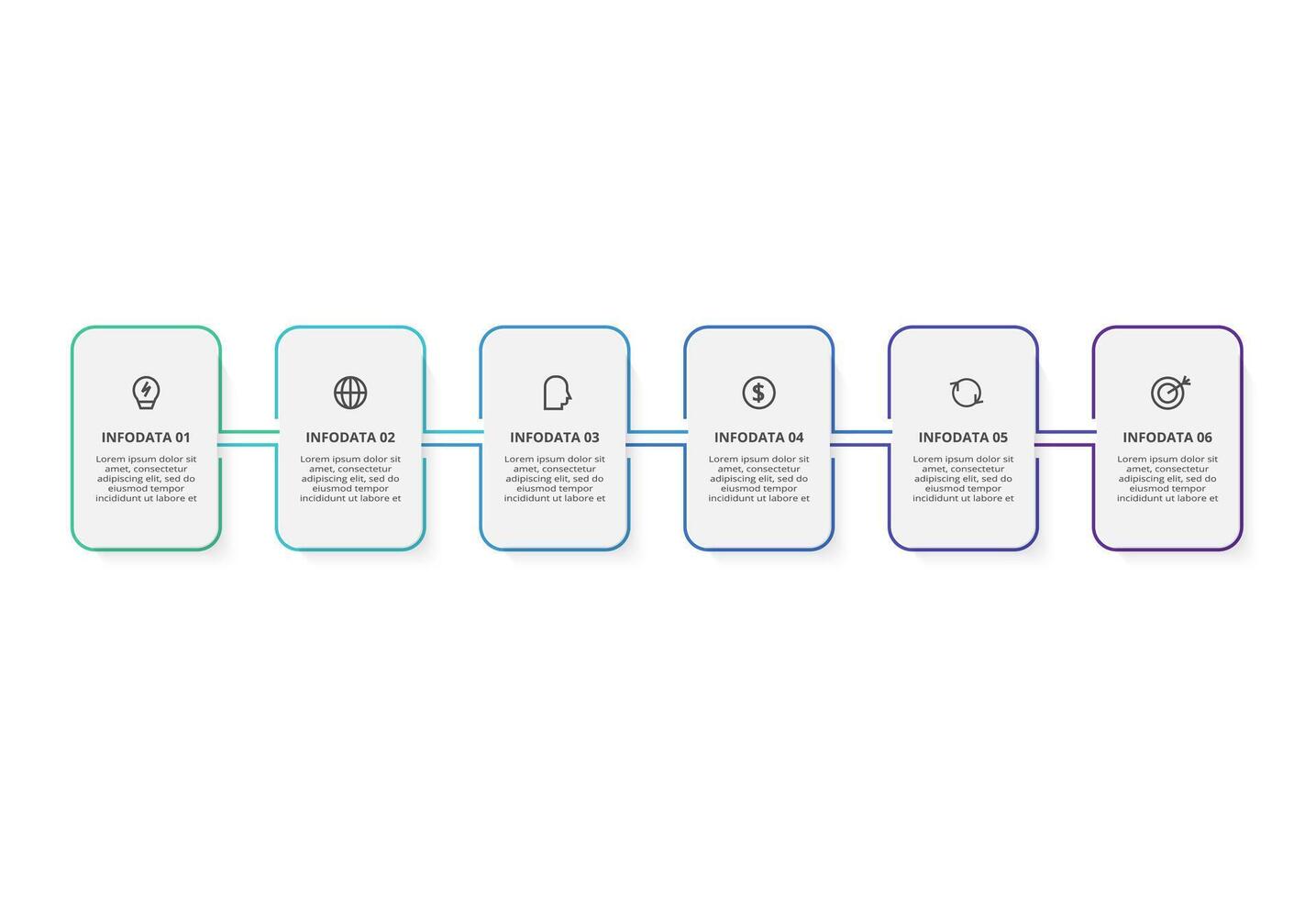 INFODATA 01

Lorem ipsum dolor sit amet, consectetur adipiscing elit, sed do eiusmod tempor incididunt ut labore et

INFODATA 02

Lorem ipsum dolor sit amet, consectetur adipiscing elit, sed do eiusmod tempor incididunt ut labore et

INFODATA 03

Lorem ipsum dolor sit amet, consectetur adipiscing elit, sed do eiusmod tempor incididunt ut labore et

INFODATA 04

Lorem ipsum dolor sit amet, consectetur adipiscing elit, sed do eiusmod tempor incididunt ut labore et

INFODATA 05

Lorem ipsum dolor sit amet, consectetur adipiscing elit, sed do eiusmod tempor incididunt ut labore et

INFODATA 06

Lorem ipsum dolor sit amet, consectetur adipiscing elit, sed do eiusmod tempor incididunt ut labore et