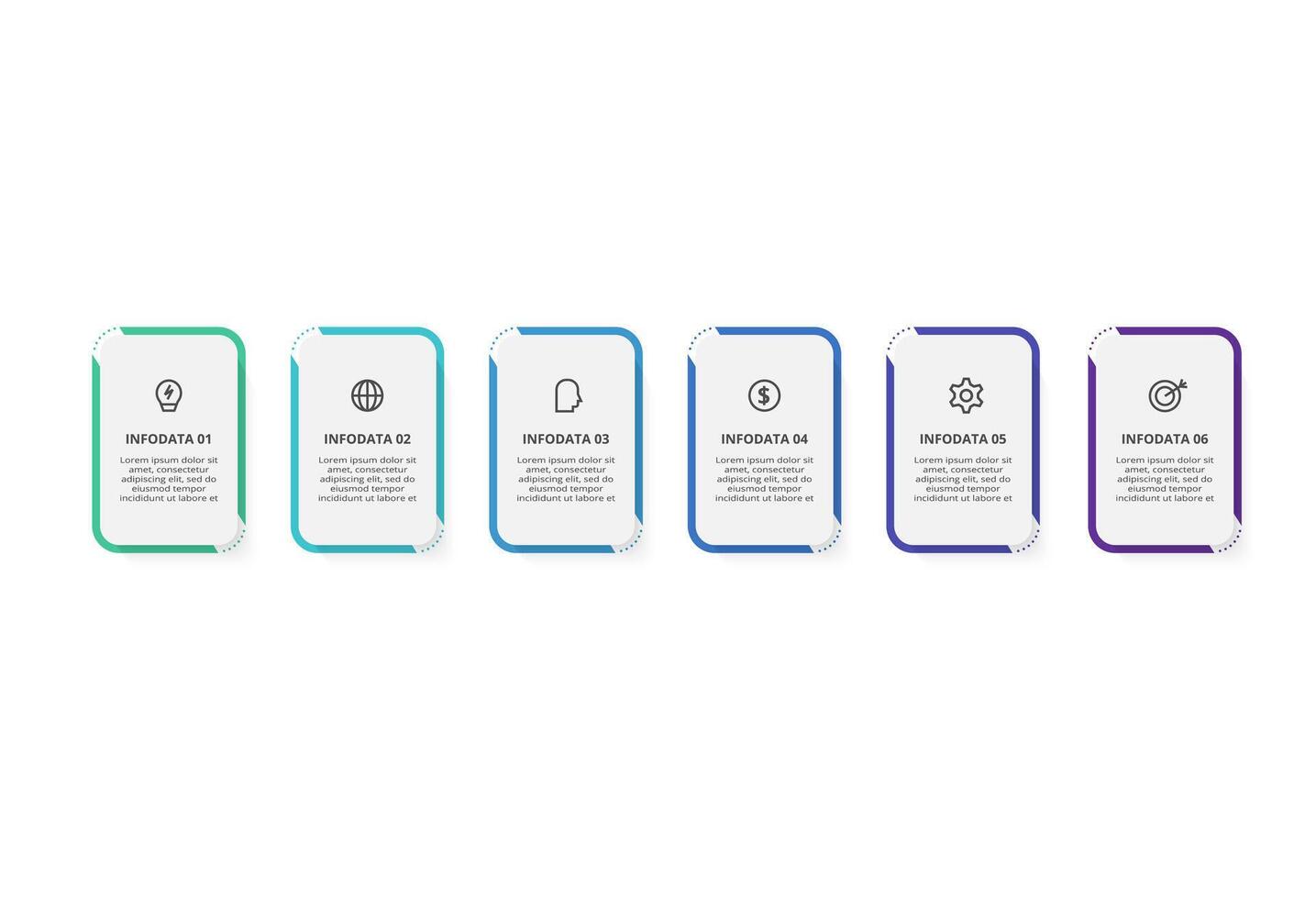 INFODATA 01
Lorem ipsum dolor sit amet, consectetur adipiscing elit, sed do eiusmod tempor incididunt ut labore et

INFODATA 02
Lorem ipsum dolor sit amet, consectetur adipiscing elit, sed do eiusmod tempor incididunt ut labore et

INFODATA 03
Lorem ipsum dolor sit amet, consectetur adipiscing elit, sed do eiusmod tempor incididunt ut labore et

INFODATA 04
Lorem ipsum dolor sit amet, consectetur adipiscing elit, sed do eiusmod tempor incididunt ut labore et

INFODATA 05
Lorem ipsum dolor sit amet, consectetur adipiscing elit, sed do eiusmod tempor incididunt ut labore et

INFODATA 06
Lorem ipsum dolor sit amet, consectetur adipiscing elit, sed do eiusmod tempor incididunt ut labore et