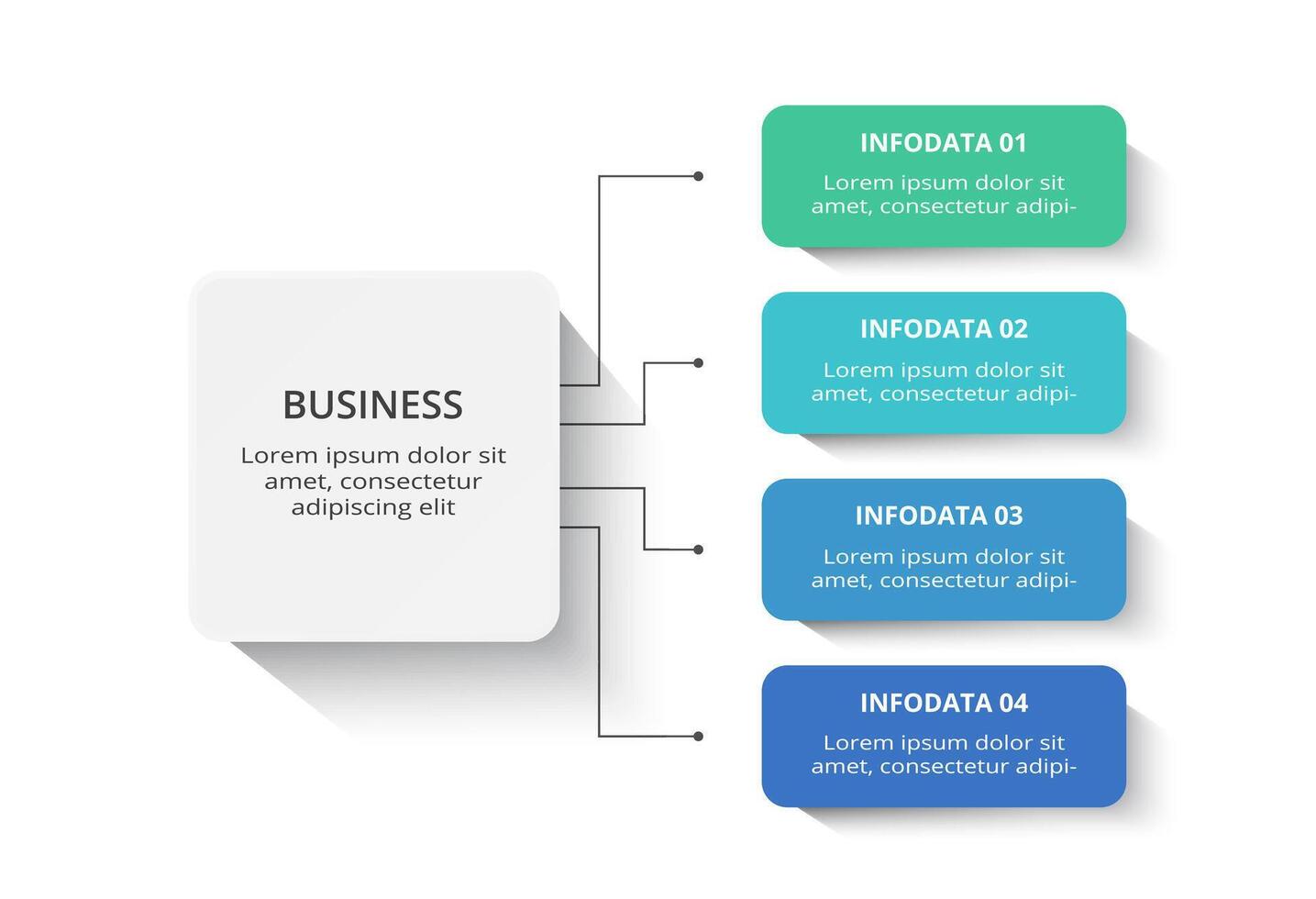 BUSINESS
Lorem ipsum dolor sit amet, consectetur adipiscing elit

INFODATA 01
Lorem ipsum dolor sit amet, consectetur adipi-

INFODATA 02
Lorem ipsum dolor sit amet, consectetur adipi-

INFODATA 03
Lorem ipsum dolor sit amet, consectetur adipi-

INFODATA 04
Lorem ipsum dolor sit amet, consectetur adipi-