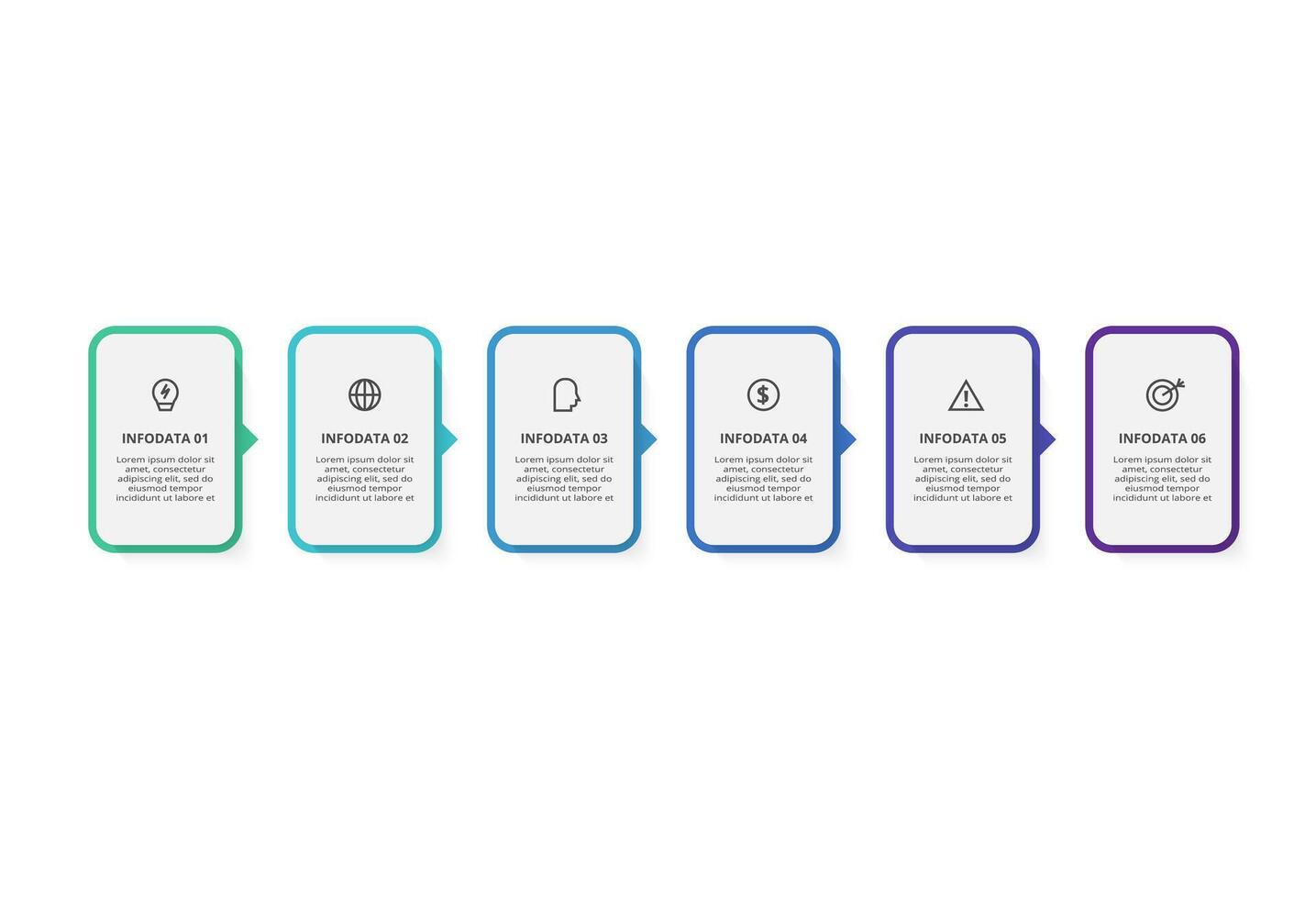 INFODATA 01

Lorem ipsum dolor sit amet, consectetur adipiscing elit, sed do eiusmod tempor incididunt ut labore et

INFODATA 02

Lorem ipsum dolor sit amet, consectetur adipiscing elit, sed do eiusmod tempor incididunt ut labore et

INFODATA 03

Lorem ipsum dolor sit amet, consectetur adipiscing elit, sed do eiusmod tempor incididunt ut labore et

INFODATA 04

Lorem ipsum dolor sit amet, consectetur adipiscing elit, sed do eiusmod tempor incididunt ut labore et

INFODATA 05

Lorem ipsum dolor sit amet, consectetur adipiscing elit, sed do eiusmod tempor incididunt ut labore et

INFODATA 06

Lorem ipsum dolor sit amet, consectetur adipiscing elit, sed do eiusmod tempor incididunt ut labore et