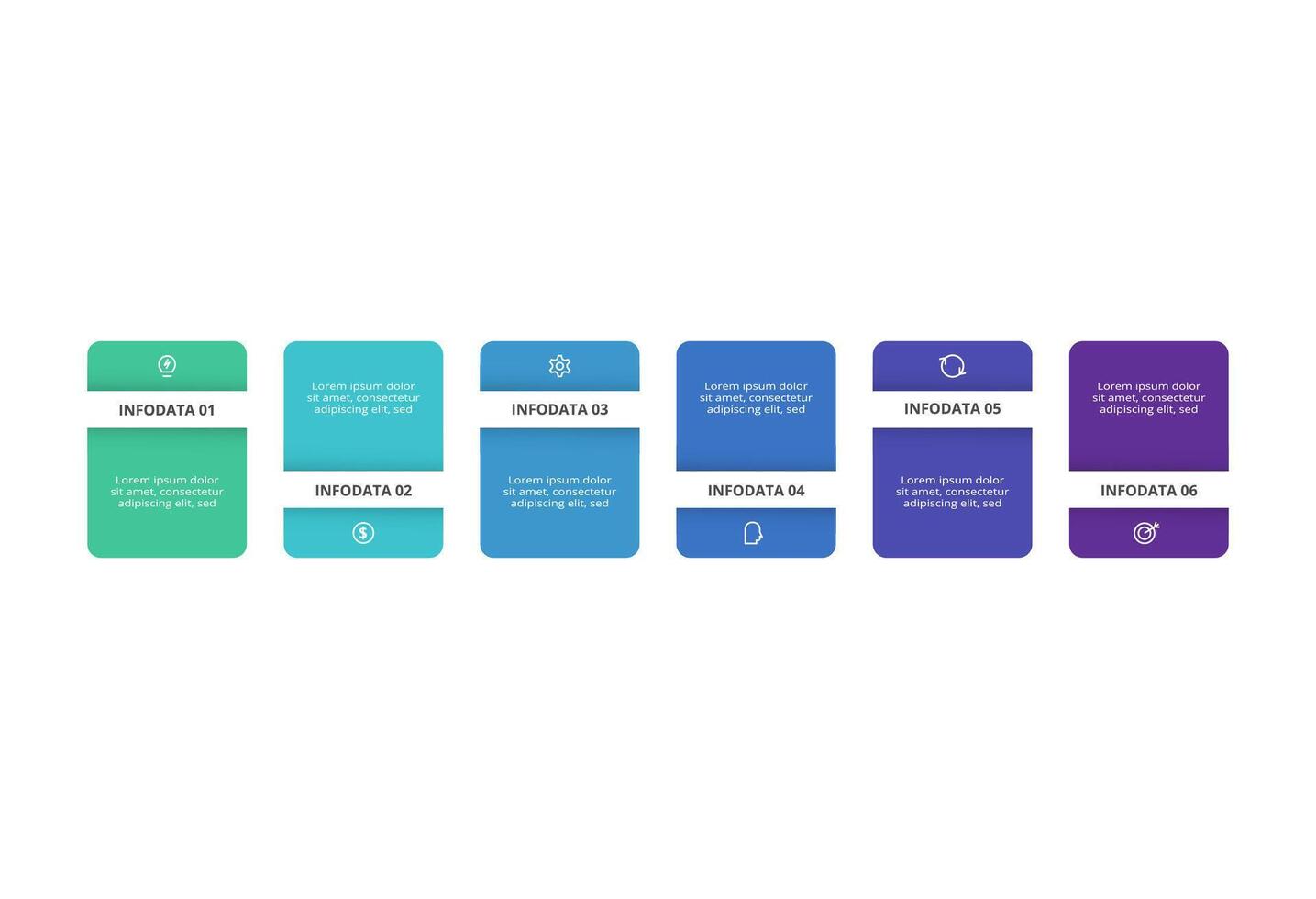 INFODATA 01

Lorem ipsum dolor sit amet, consectetur adipiscing elit, sed

Lorem ipsum dolor sit amet, consectetur adipiscing elit, sed

INFODATA 02

INFODATA 03

Lorem ipsum dolor sit amet, consectetur adipiscing elit, sed

Lorem ipsum dolor sit amet, consectetur adipiscing elit, sed

INFODATA 04

INFODATA 05

Lorem ipsum dolor sit amet, consectetur adipiscing elit, sed

Lorem ipsum dolor sit amet, consectetur adipiscing elit, sed

INFODATA 06