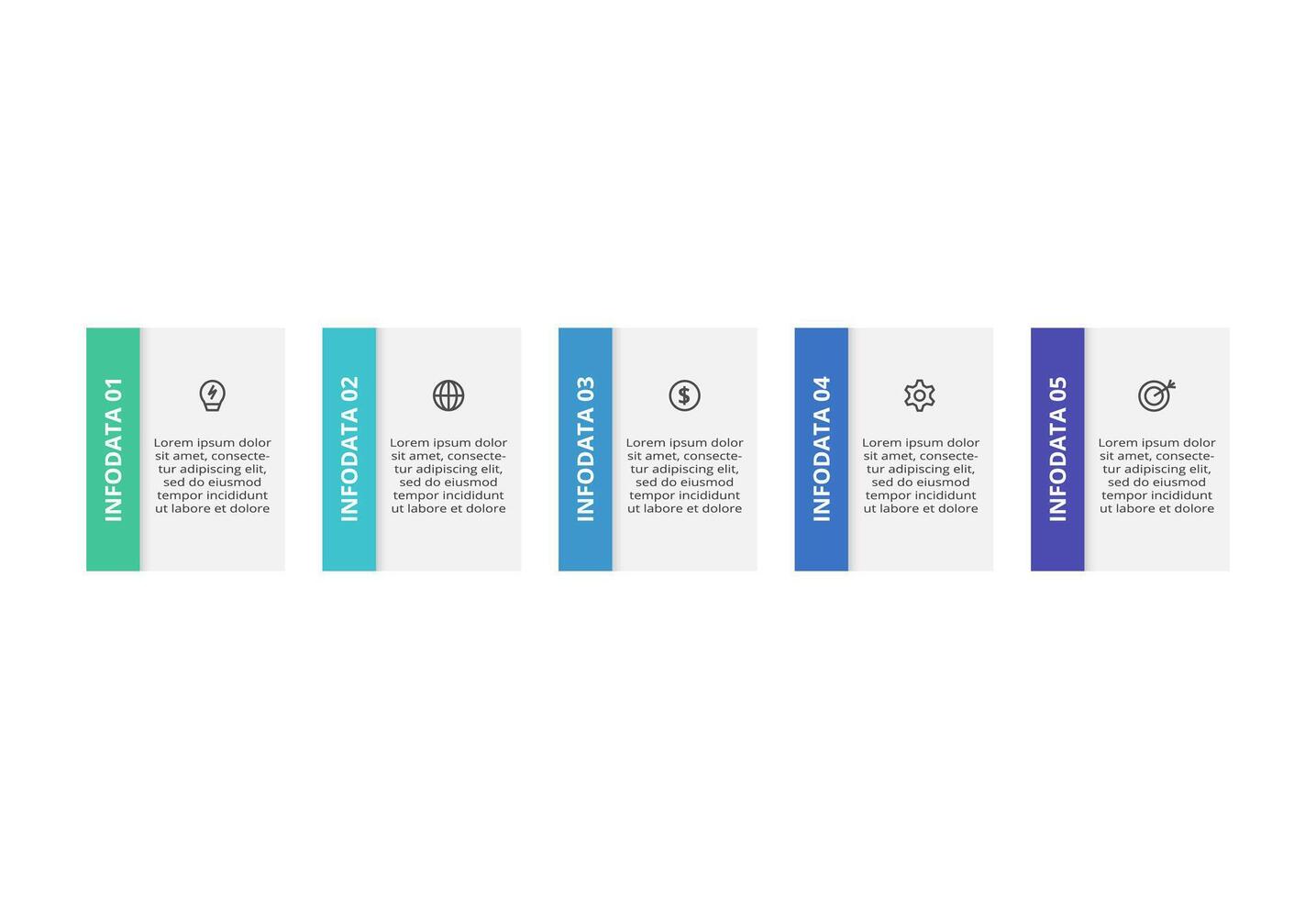 INFODATA 01

Lorem ipsum dolor sit amet, consectetur adipiscing elit, sed do eiusmod tempor incididunt ut labore et dolore

INFODATA 02

Lorem ipsum dolor sit amet, consectetur adipiscing elit, sed do eiusmod tempor incididunt ut labore et dolore

INFODATA 03

Lorem ipsum dolor sit amet, consectetur adipiscing elit, sed do eiusmod tempor incididunt ut labore et dolore

INFODATA 04

Lorem ipsum dolor sit amet, consectetur adipiscing elit, sed do eiusmod tempor incididunt ut labore et dolore

INFODATA 05

Lorem ipsum dolor sit amet, consectetur adipiscing elit, sed do eiusmod tempor incididunt ut labore et dolore