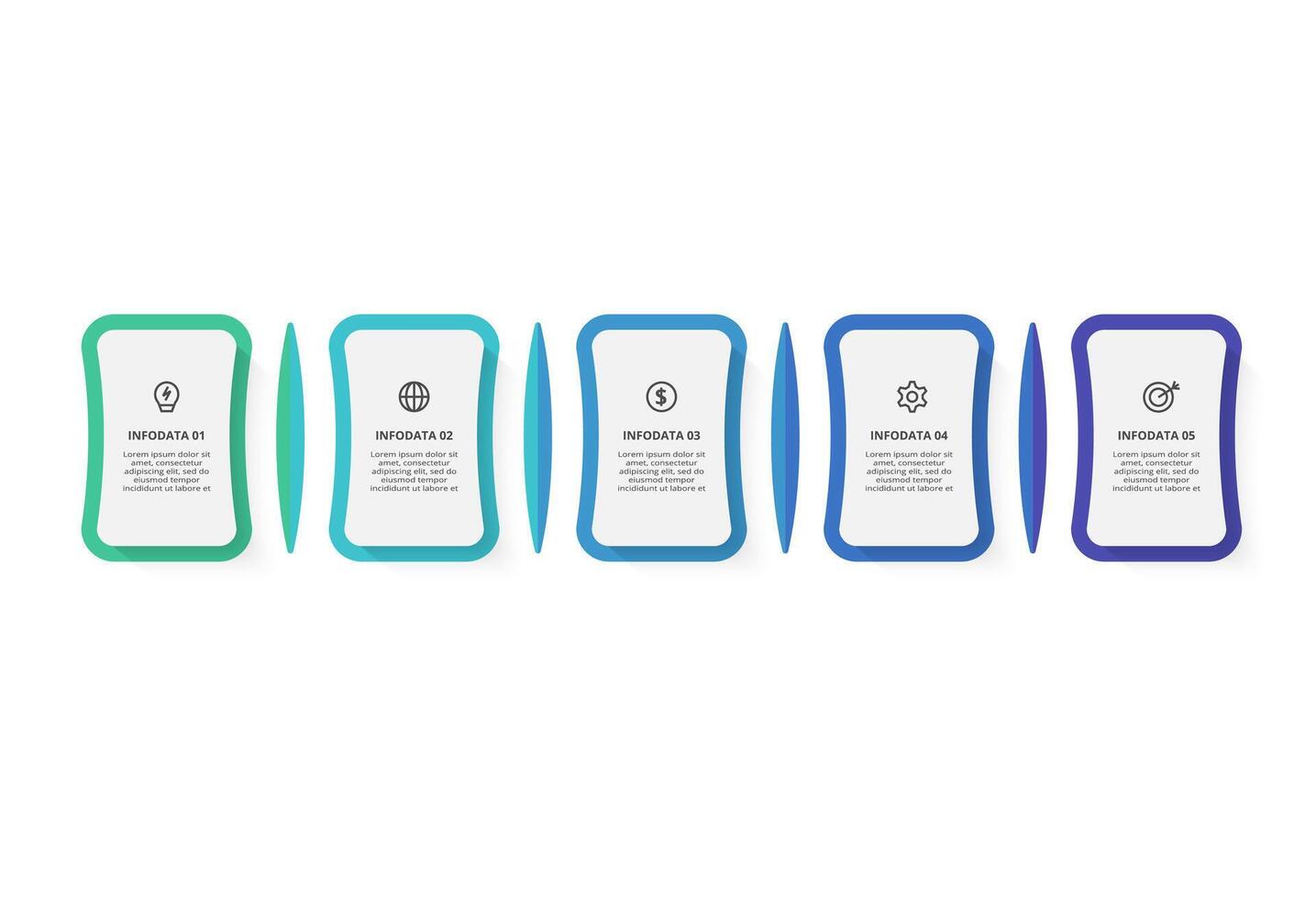 INFODATA 01

Lorem ipsum dolor sit amet, consectetur adipiscing elit, sed do eiusmod tempor incididunt ut labore et

INFODATA 02

Lorem ipsum dolor sit amet, consectetur adipiscing elit, sed do eiusmod tempor incididunt ut labore et

INFODATA 03

Lorem ipsum dolor sit amet, consectetur adipiscing elit, sed do eiusmod tempor incididunt ut labore et

INFODATA 04

Lorem ipsum dolor sit amet, consectetur adipiscing elit, sed do eiusmod tempor incididunt ut labore et

INFODATA 05

Lorem ipsum dolor sit amet, consectetur adipiscing elit, sed do eiusmod tempor incididunt ut labore et