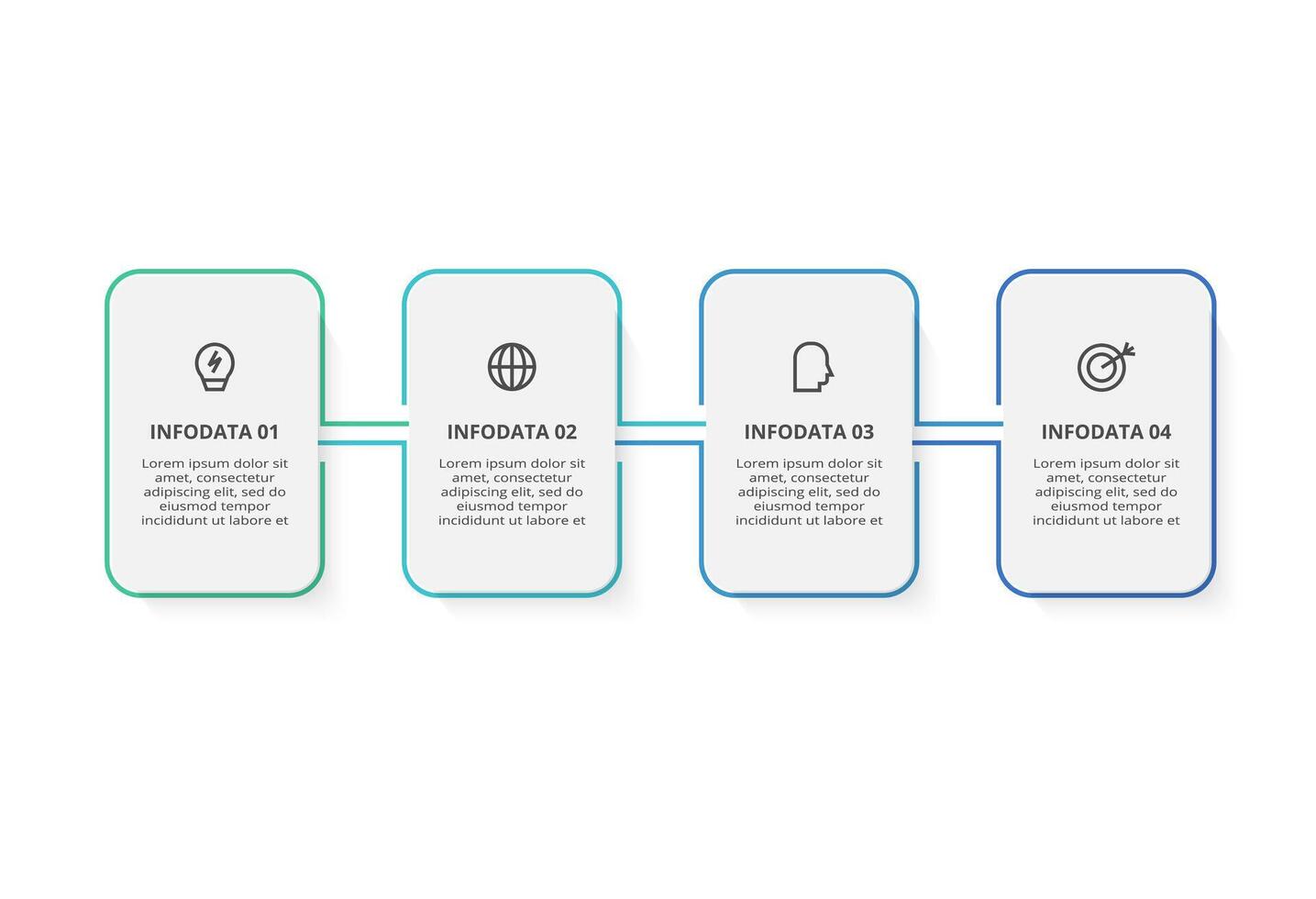 INFODATA 01

Lorem ipsum dolor sit amet, consectetur adipiscing elit, sed do eiusmod tempor incididunt ut labore et

INFODATA 02

Lorem ipsum dolor sit amet, consectetur adipiscing elit, sed do eiusmod tempor incididunt ut labore et

INFODATA 03

Lorem ipsum dolor sit amet, consectetur adipiscing elit, sed do eiusmod tempor incididunt ut labore et

INFODATA 04

Lorem ipsum dolor sit amet, consectetur adipiscing elit, sed do eiusmod tempor incididunt ut labore et