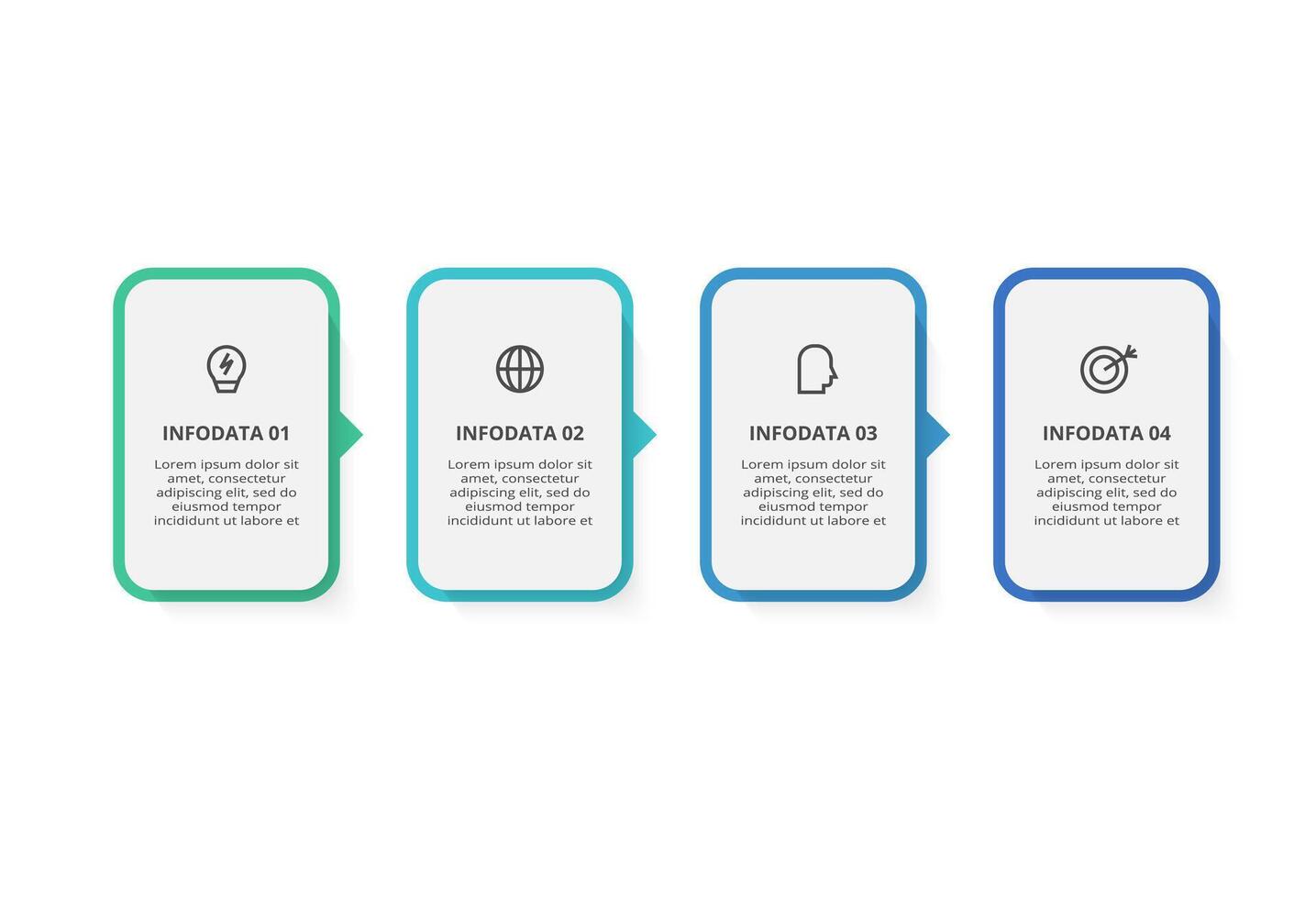 INFODATA 01

Lorem ipsum dolor sit amet, consectetur adipiscing elit, sed do eiusmod tempor incididunt ut labore et

INFODATA 02

Lorem ipsum dolor sit amet, consectetur adipiscing elit, sed do eiusmod tempor incididunt ut labore et

INFODATA 03

Lorem ipsum dolor sit amet, consectetur adipiscing elit, sed do eiusmod tempor incididunt ut labore et

INFODATA 04

Lorem ipsum dolor sit amet, consectetur adipiscing elit, sed do eiusmod tempor incididunt ut labore et