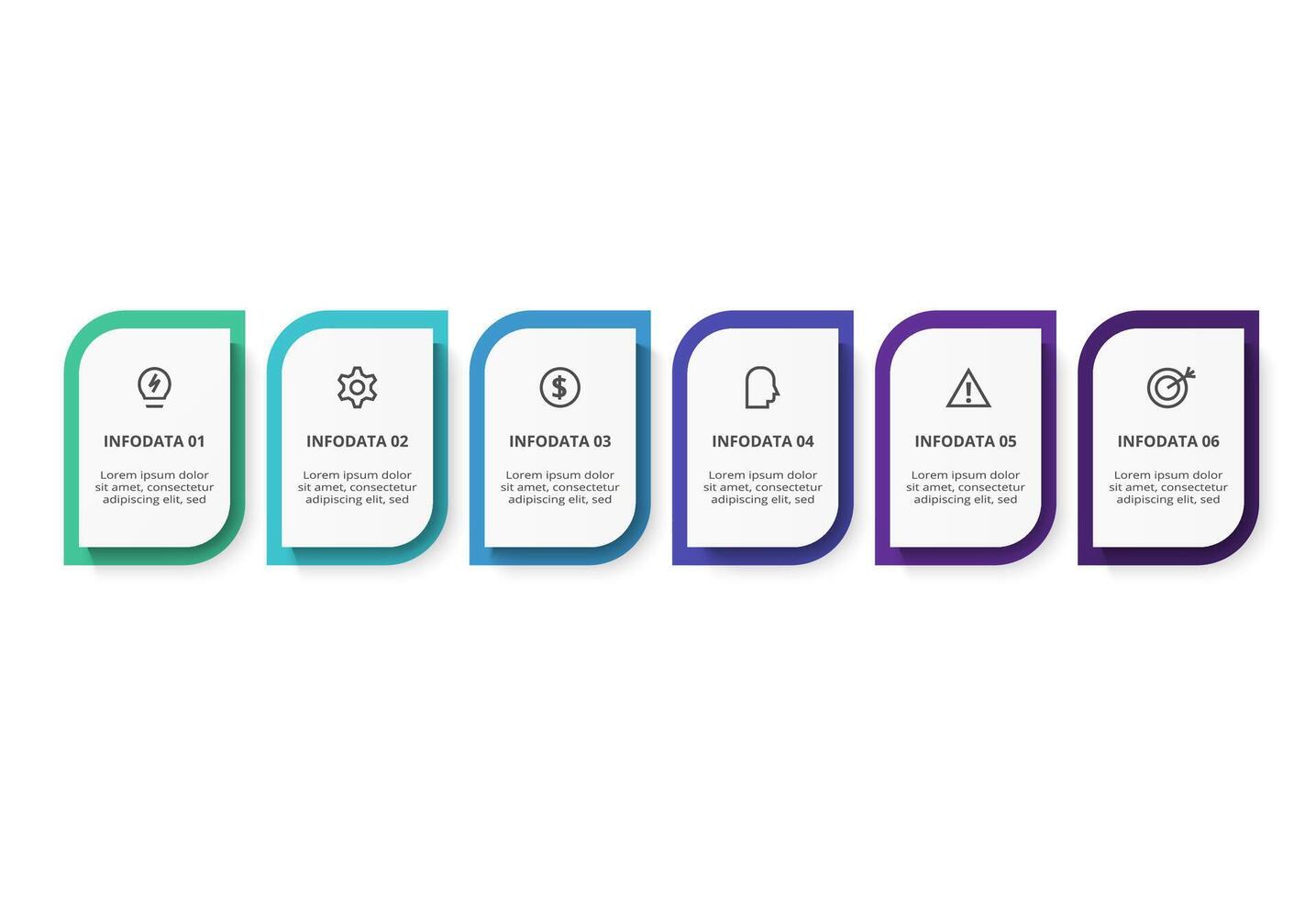 INFODATA 01

Lorem ipsum dolor sit amet, consectetur adipiscing elit, sed

INFODATA 02

Lorem ipsum dolor sit amet, consectetur adipiscing elit, sed

INFODATA 03

Lorem ipsum dolor sit amet, consectetur adipiscing elit, sed

INFODATA 04

Lorem ipsum dolor sit amet, consectetur adipiscing elit, sed

INFODATA 05

Lorem ipsum dolor sit amet, consectetur adipiscing elit, sed

INFODATA 06

Lorem ipsum dolor sit amet, consectetur adipiscing elit, sed