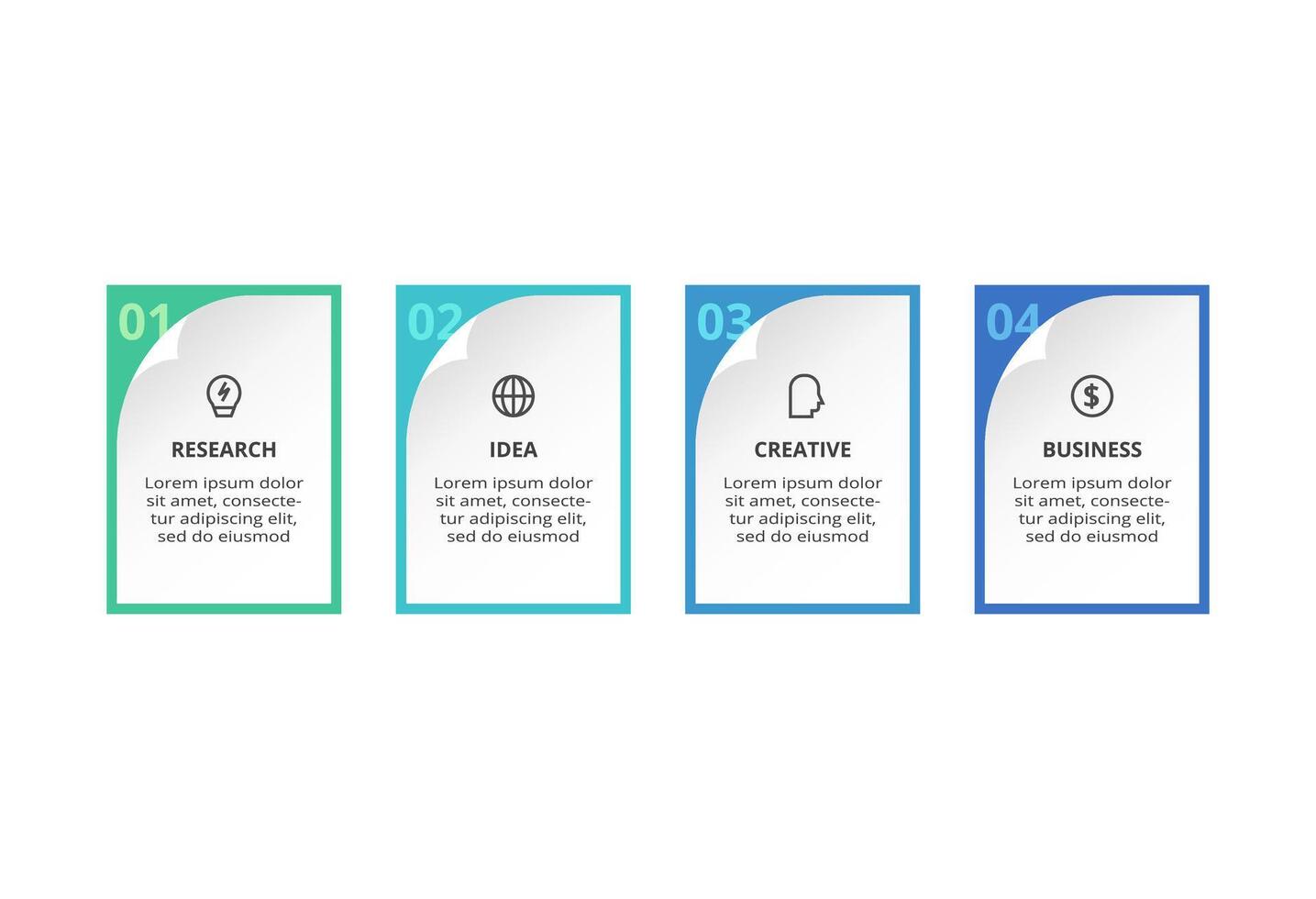 01

RESEARCH

Lorem ipsum dolor sit amet, consectetur adipiscing elit, sed do eiusmod

02

IDEA

Lorem ipsum dolor sit amet, consectetur adipiscing elit, sed do eiusmod

03

CREATIVE

Lorem ipsum dolor sit amet, consectetur adipiscing elit, sed do eiusmod

04

BUSINESS

Lorem ipsum dolor sit amet, consectetur adipiscing elit, sed do eiusmod