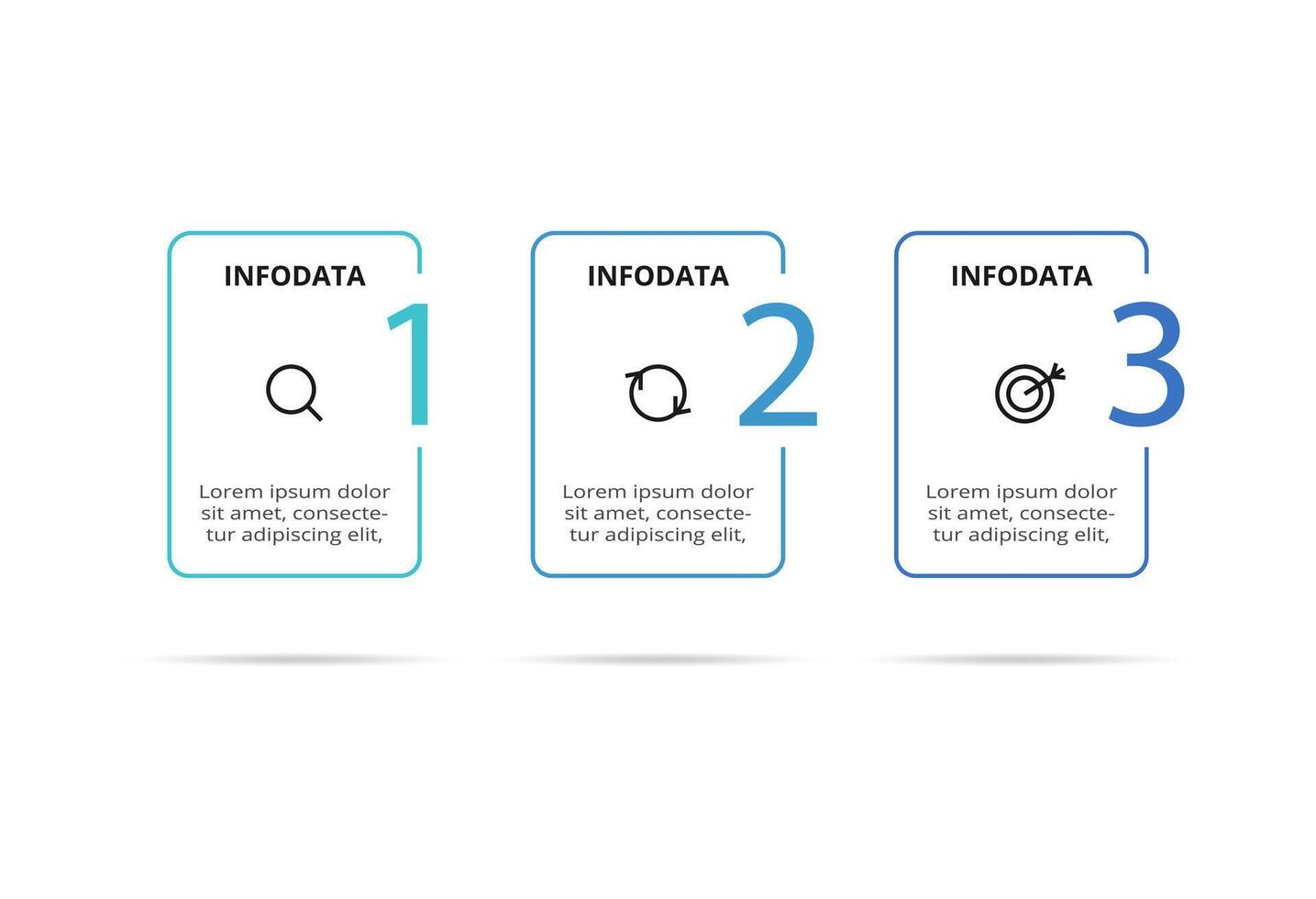 INFODATA

1

Lorem ipsum dolor sit amet, consectetur adipiscing elit,

INFODATA

2

Lorem ipsum dolor sit amet, consectetur adipiscing elit,

INFODATA

3

Lorem ipsum dolor sit amet, consectetur adipiscing elit,