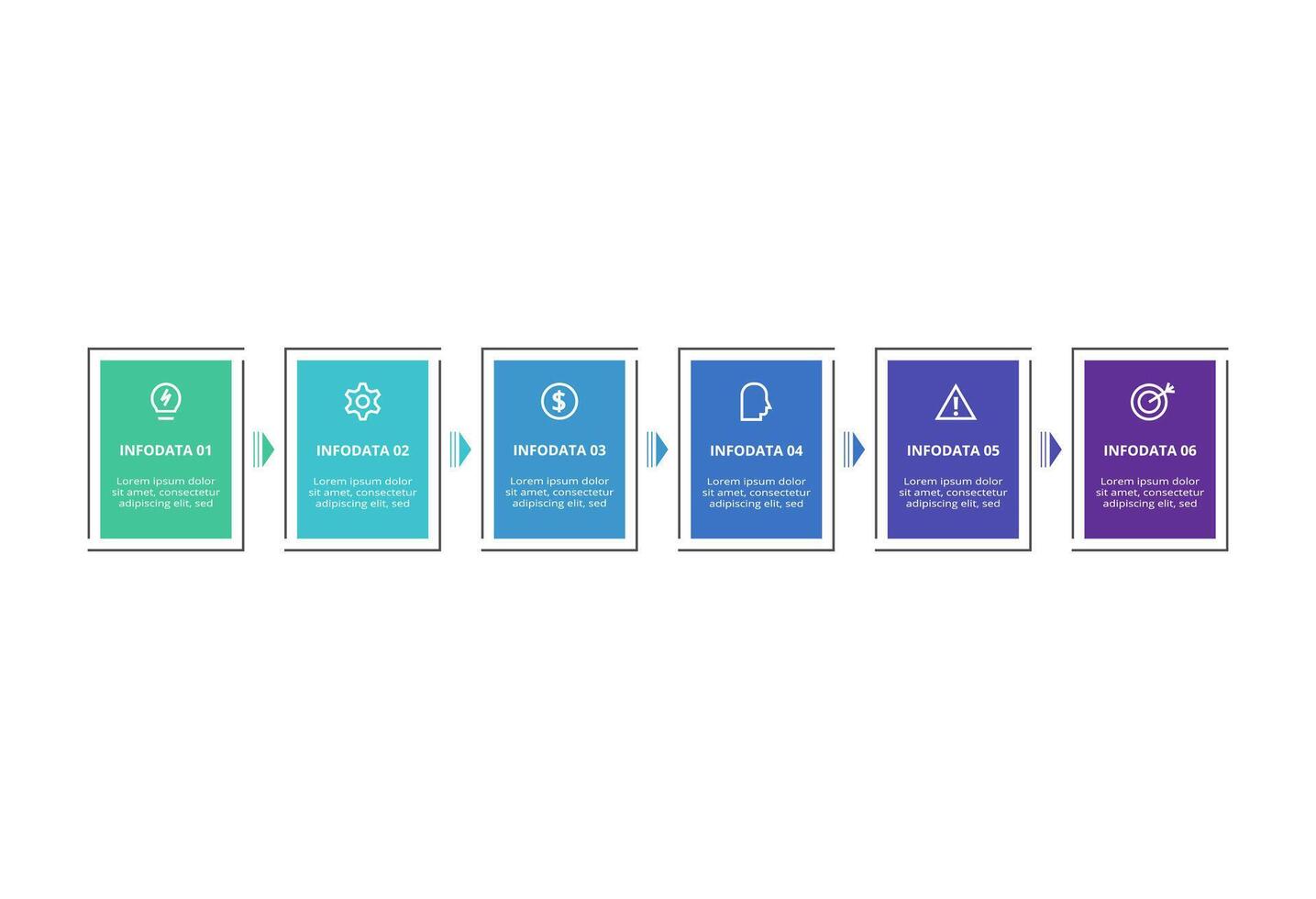 INFODATA 01

Lorem ipsum dolor sit amet, consectetur adipiscing elit, sed

INFODATA 02

Lorem ipsum dolor sit amet, consectetur adipiscing elit, sed

INFODATA 03

Lorem ipsum dolor sit amet, consectetur adipiscing elit, sed

INFODATA 04

Lorem ipsum dolor sit amet, consectetur adipiscing elit, sed

INFODATA 05

Lorem ipsum dolor sit amet, consectetur adipiscing elit, sed

INFODATA 06

Lorem ipsum dolor sit amet, consectetur adipiscing elit, sed