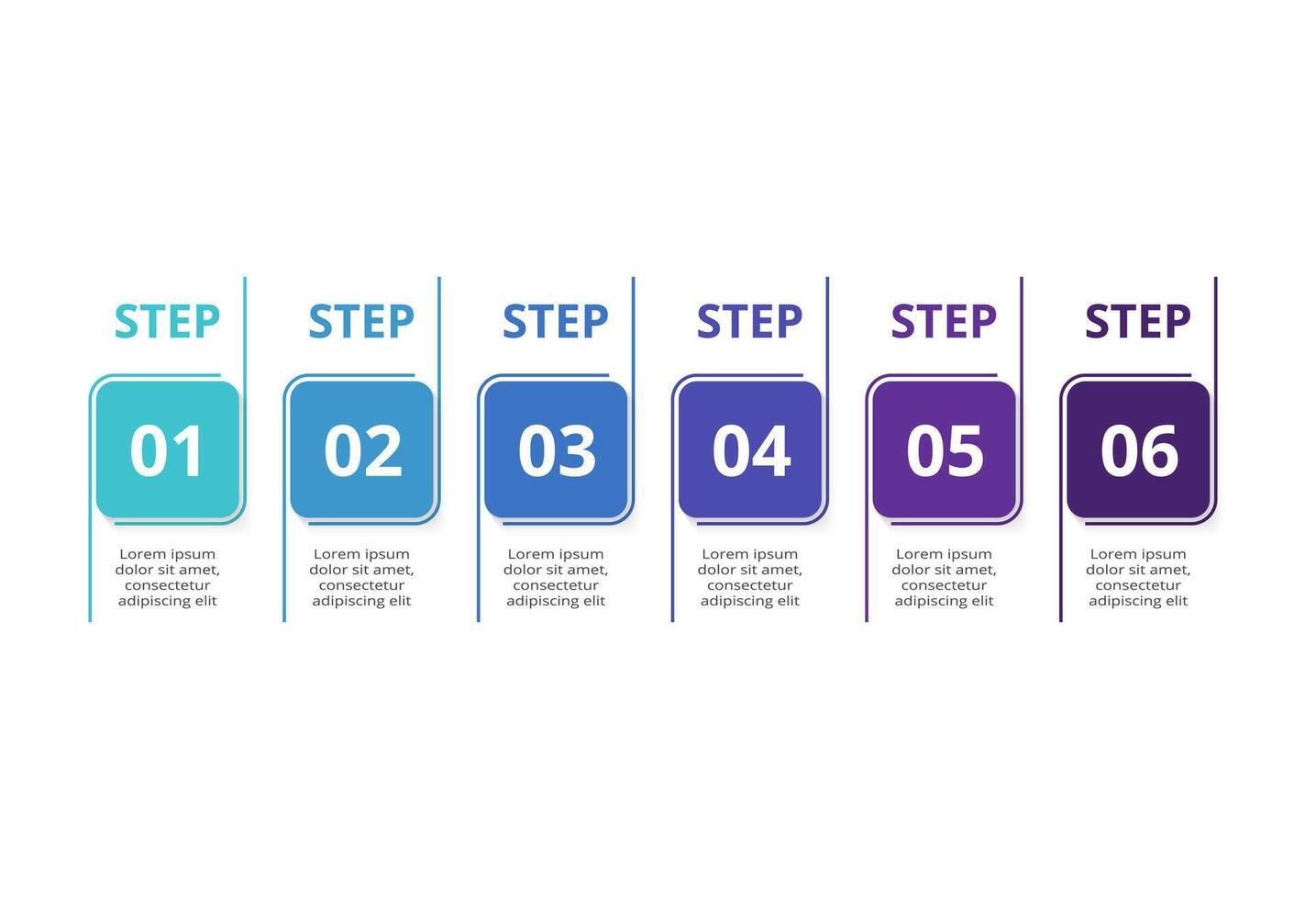 STEP

01

Lorem ipsum dolor sit amet, consectetur adipiscing elit

STEP

02

Lorem ipsum dolor sit amet, consectetur adipiscing elit

STEP

03

Lorem ipsum dolor sit amet, consectetur adipiscing elit

STEP

04

Lorem ipsum dolor sit amet, consectetur adipiscing elit

STEP

05

Lorem ipsum dolor sit amet, consectetur adipiscing elit

STEP

06

Lorem ipsum dolor sit amet, consectetur adipiscing elit