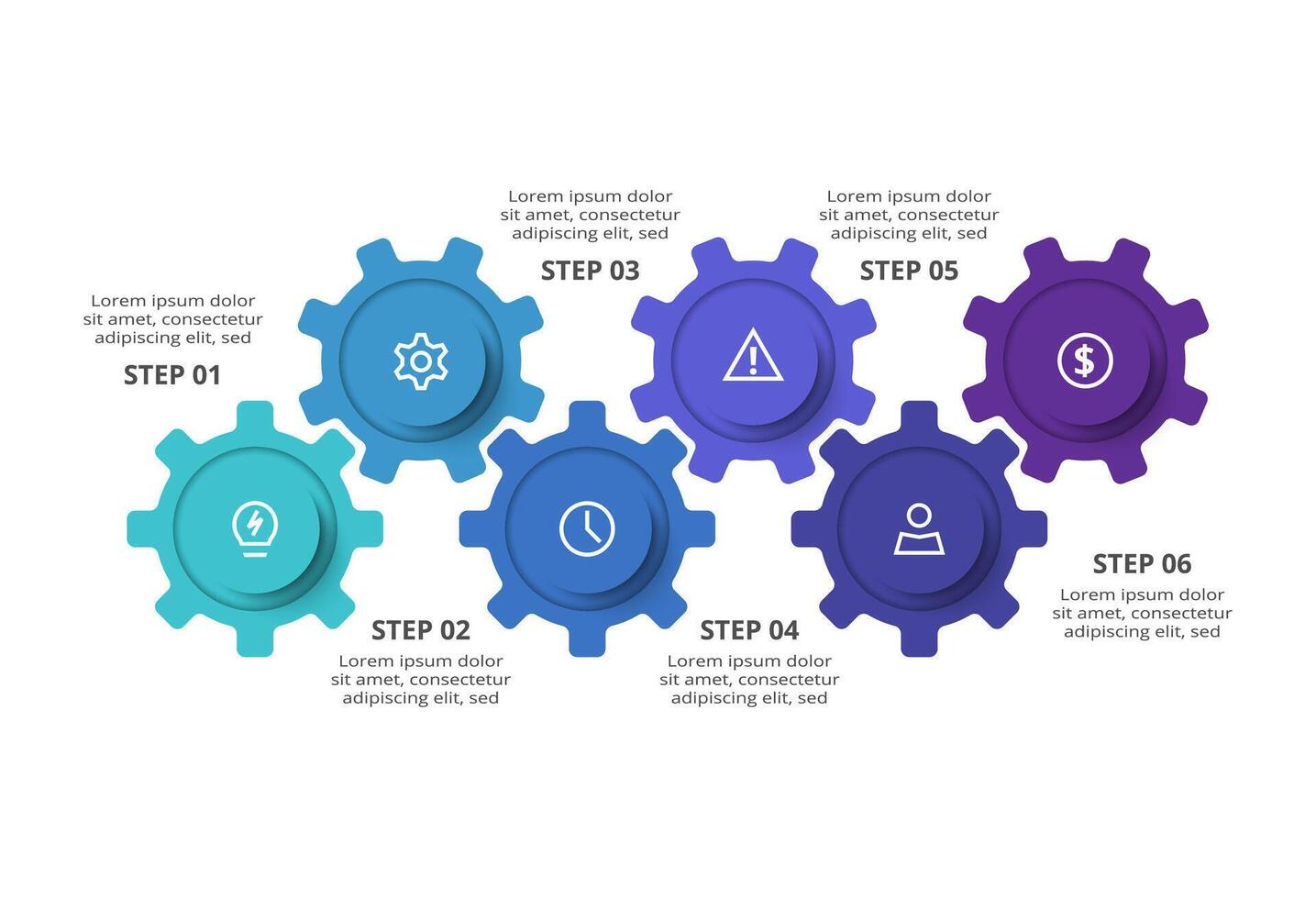 Lorem ipsum dolor sit amet, consectetur adipiscing elit, sed

STEP 01

STEP 02

Lorem ipsum dolor sit amet, consectetur adipiscing elit, sed

Lorem ipsum dolor sit amet, consectetur adipiscing elit, sed

STEP 03

STEP 04

Lorem ipsum dolor sit amet, consectetur adipiscing elit, sed

Lorem ipsum dolor sit amet, consectetur adipiscing elit, sed

STEP 05

STEP 06

Lorem ipsum dolor sit amet, consectetur adipiscing elit, sed