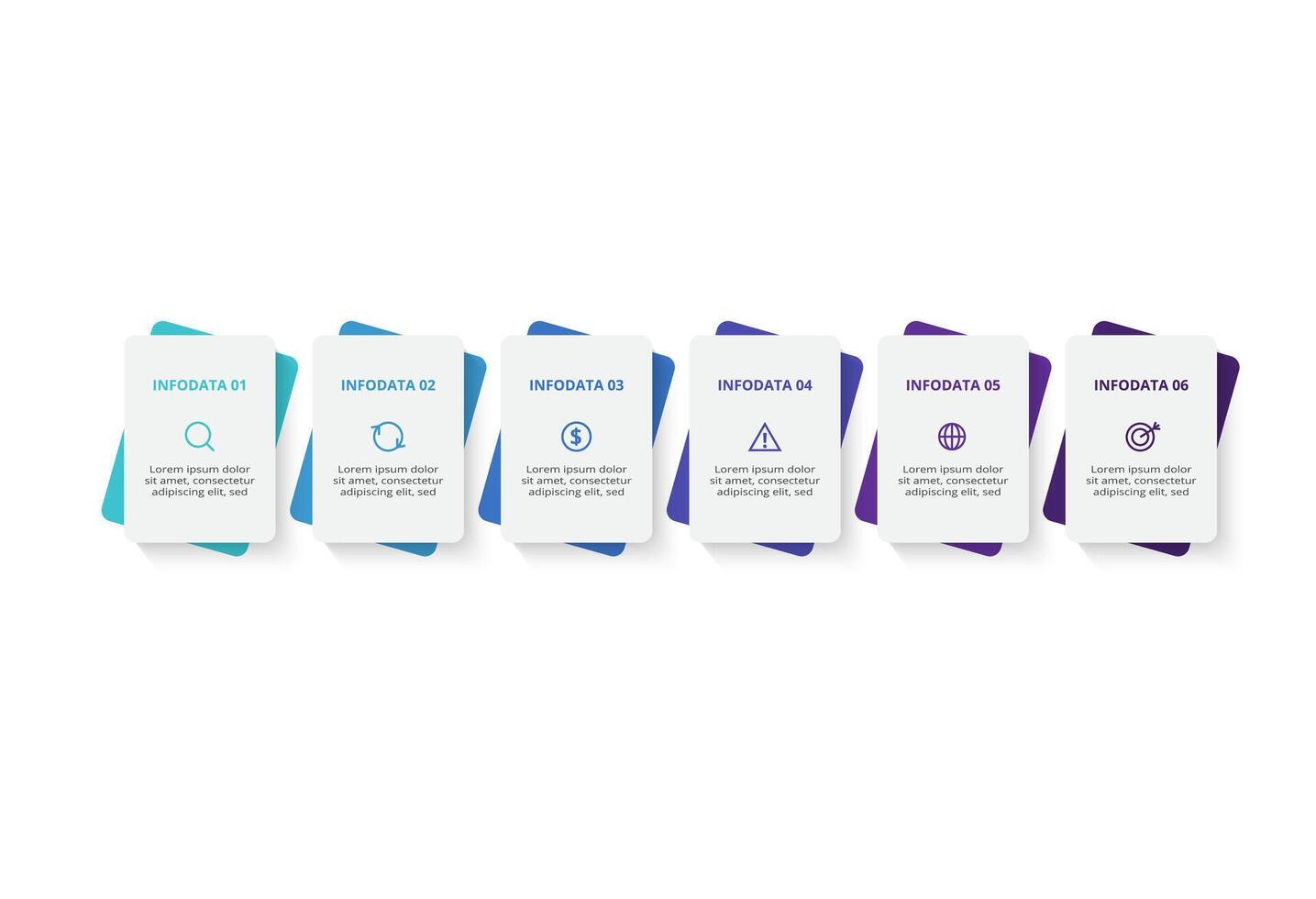 INFODATA 01

Lorem ipsum dolor sit amet, consectetur adipiscing elit, sed

INFODATA 02

Lorem ipsum dolor sit amet, consectetur adipiscing elit, sed

INFODATA 03

Lorem ipsum dolor sit amet, consectetur adipiscing elit, sed

INFODATA 04

Lorem ipsum dolor sit amet, consectetur adipiscing elit, sed

INFODATA 05

Lorem ipsum dolor sit amet, consectetur adipiscing elit, sed

INFODATA 06

Lorem ipsum dolor sit amet, consectetur adipiscing elit, sed