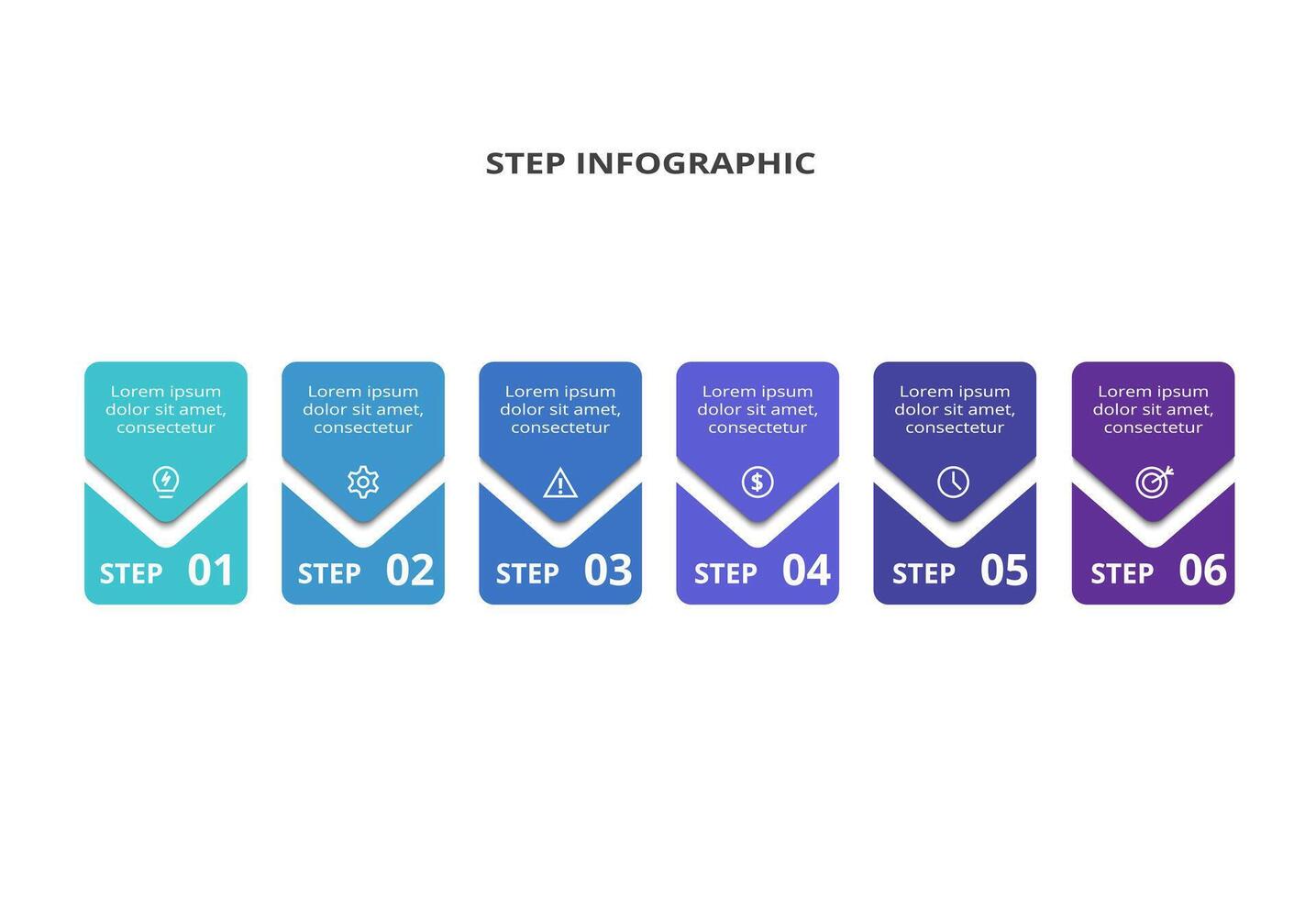 STEP INFOGRAPHIC

Lorem ipsum dolor sit amet, consectetur

STEP 01

Lorem ipsum dolor sit amet, consectetur

STEP 02

Lorem ipsum dolor sit amet, consectetur

STEP 03

Lorem ipsum dolor sit amet, consectetur

STEP 04

Lorem ipsum dolor sit amet, consectetur

STEP 05

Lorem ipsum dolor sit amet, consectetur

STEP 06