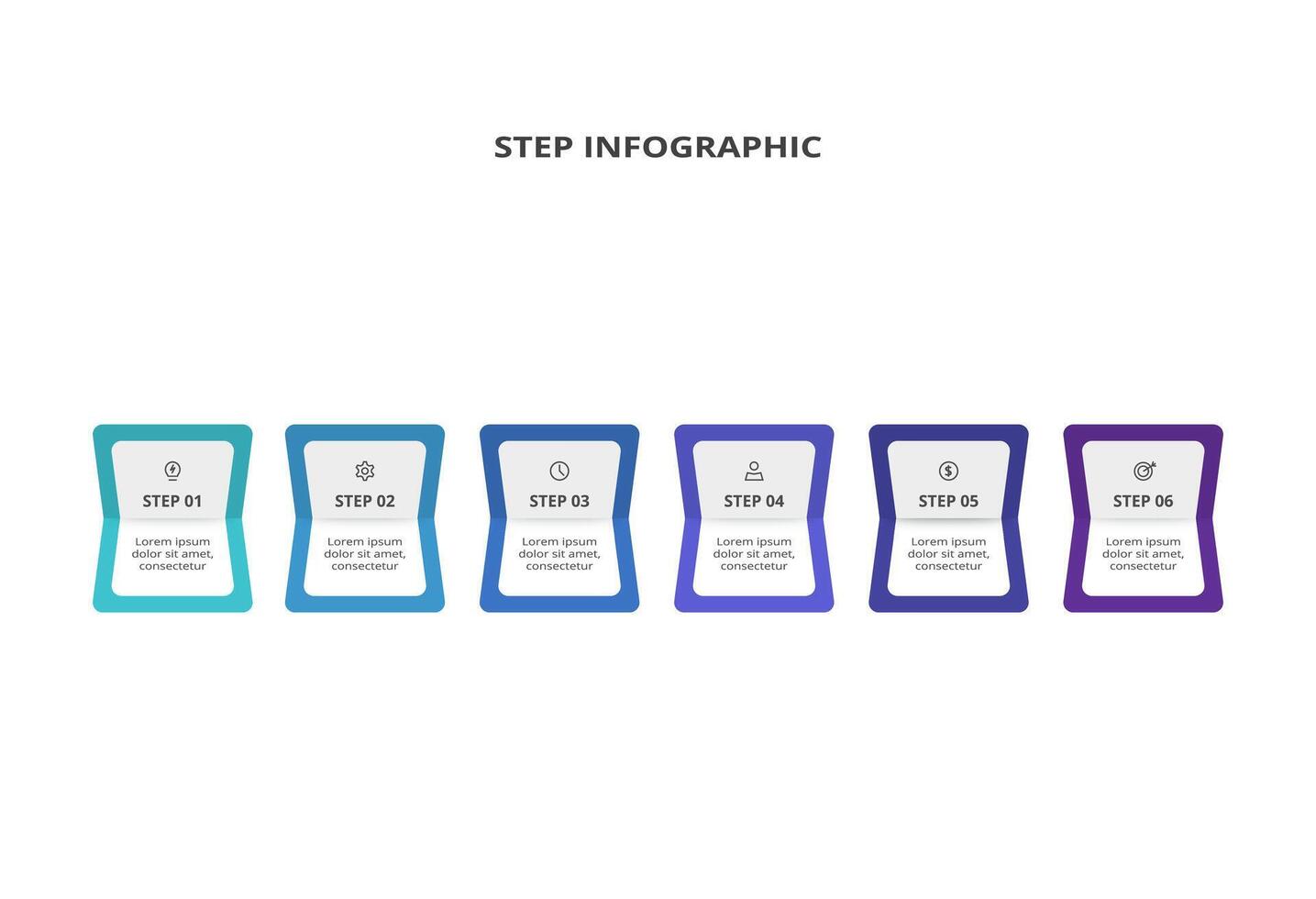 STEP INFOGRAPHIC

STEP 01
Lorem ipsum dolor sit amet, consectetur

STEP 02
Lorem ipsum dolor sit amet, consectetur

STEP 03
Lorem ipsum dolor sit amet, consectetur

STEP 04
Lorem ipsum dolor sit amet, consectetur

STEP 05
Lorem ipsum dolor sit amet, consectetur

STEP 06
Lorem ipsum dolor sit amet, consectetur