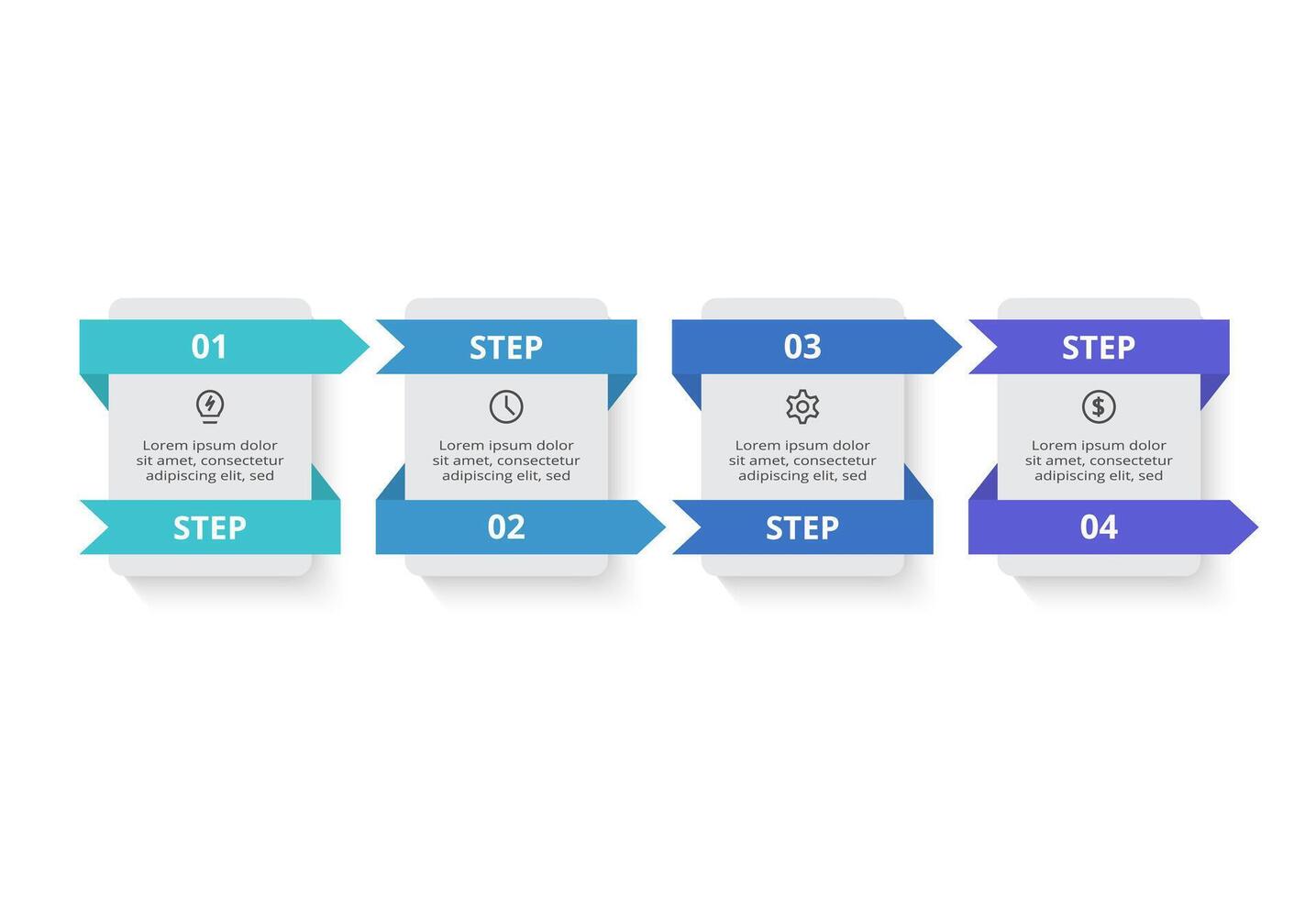 01

Lorem ipsum dolor sit amet, consectetur adipiscing elit, sed

STEP

STEP

Lorem ipsum dolor sit amet, consectetur adipiscing elit, sed

02

03

Lorem ipsum dolor sit amet, consectetur adipiscing elit, sed

STEP

STEP

Lorem ipsum dolor sit amet, consectetur adipiscing elit, sed

04