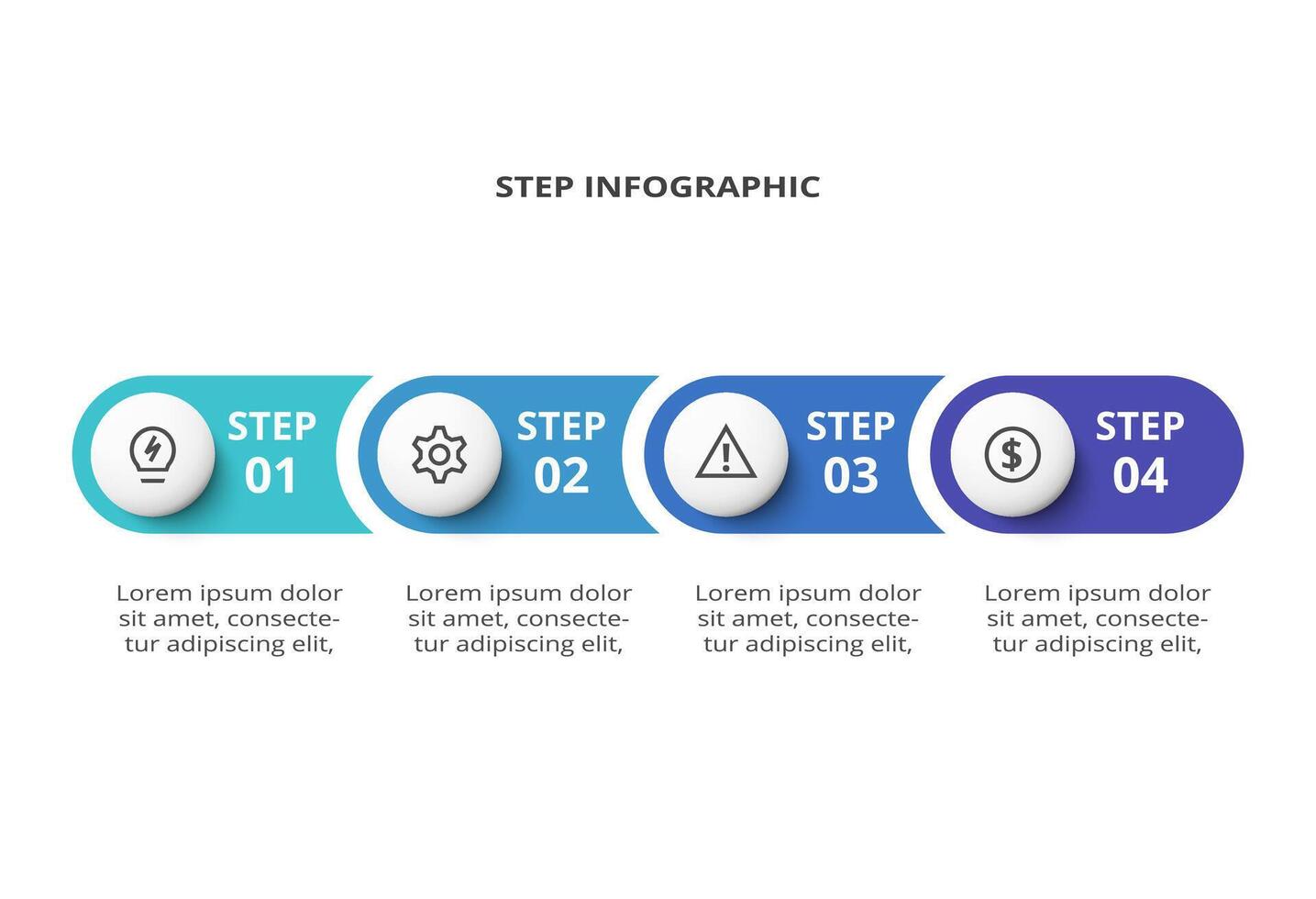 STEP INFOGRAPHIC

STEP 01

STEP 02

STEP 03

STEP 04

Lorem ipsum dolor sit amet, consectetur adipiscing elit,

Lorem ipsum dolor sit amet, consectetur adipiscing elit,

Lorem ipsum dolor sit amet, consectetur adipiscing elit,

Lorem ipsum dolor sit amet, consectetur adipiscing elit,