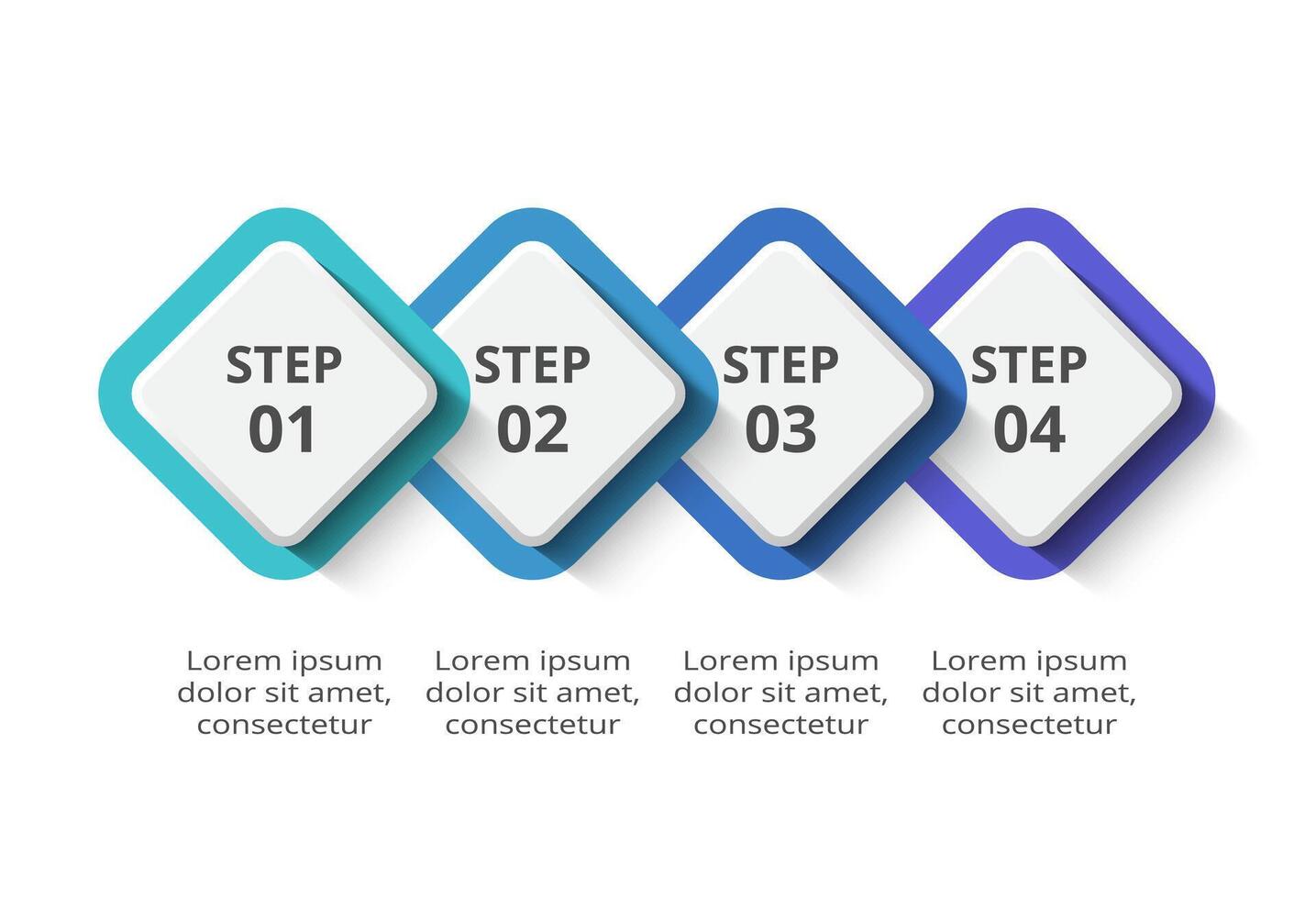 STEP 01

STEP 02

STEP 03

STEP 04

Lorem ipsum dolor sit amet, consectetur

Lorem ipsum dolor sit amet, consectetur

Lorem ipsum dolor sit amet, consectetur

Lorem ipsum dolor sit amet, consectetur